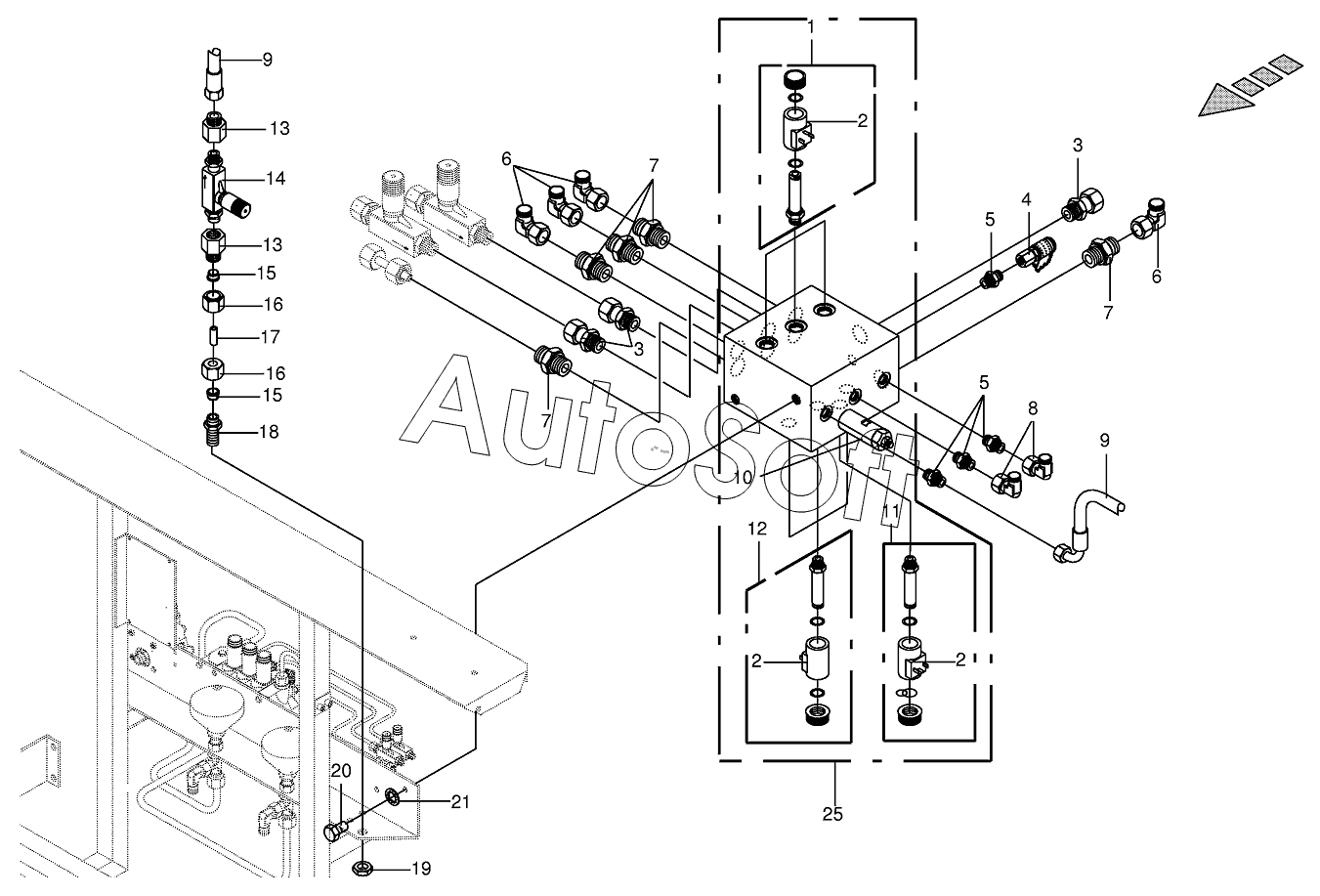 9
13
14
13
15
16
17
16
15
18
6
7
3
7
1
2
3
4
5
6
7
5
8
9
10
11
12
2
2
25
20
21
19
AutoSoft