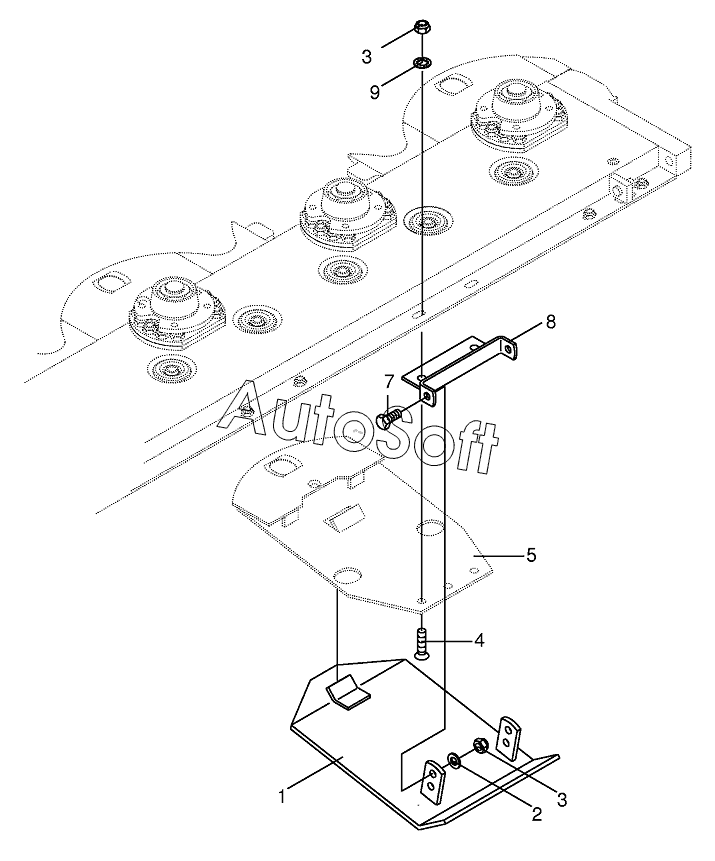 3
9
8
7
AutoSoft
5
4
1
2
3