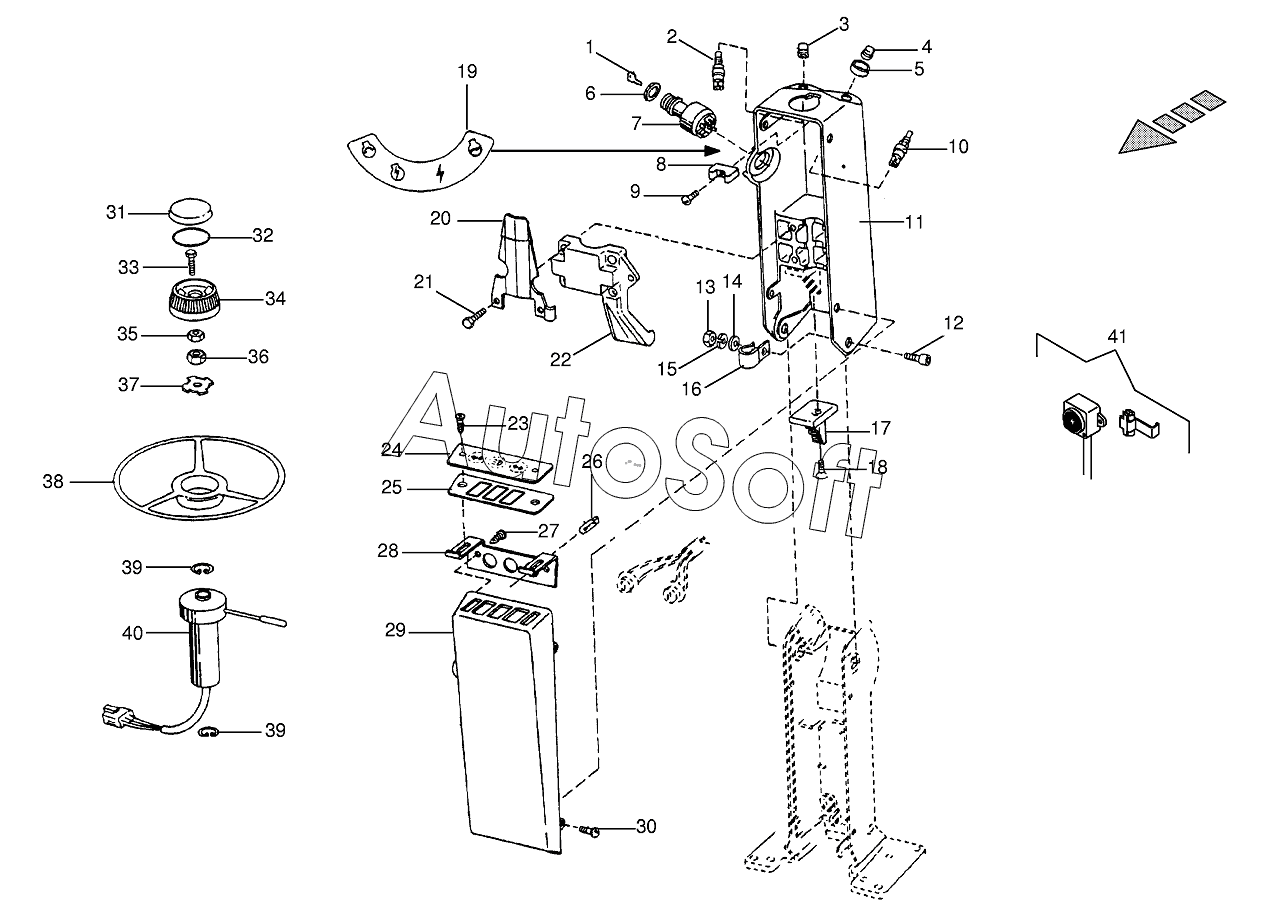 1
2
3
4
5
6
7
8
9
10
11
12
13
14
15
16
17
18
19
20
21
22
23
24
25
26
27
28
29
30
31
32
33
34
35
36
37
38
39
40
39
41
AutoSoft