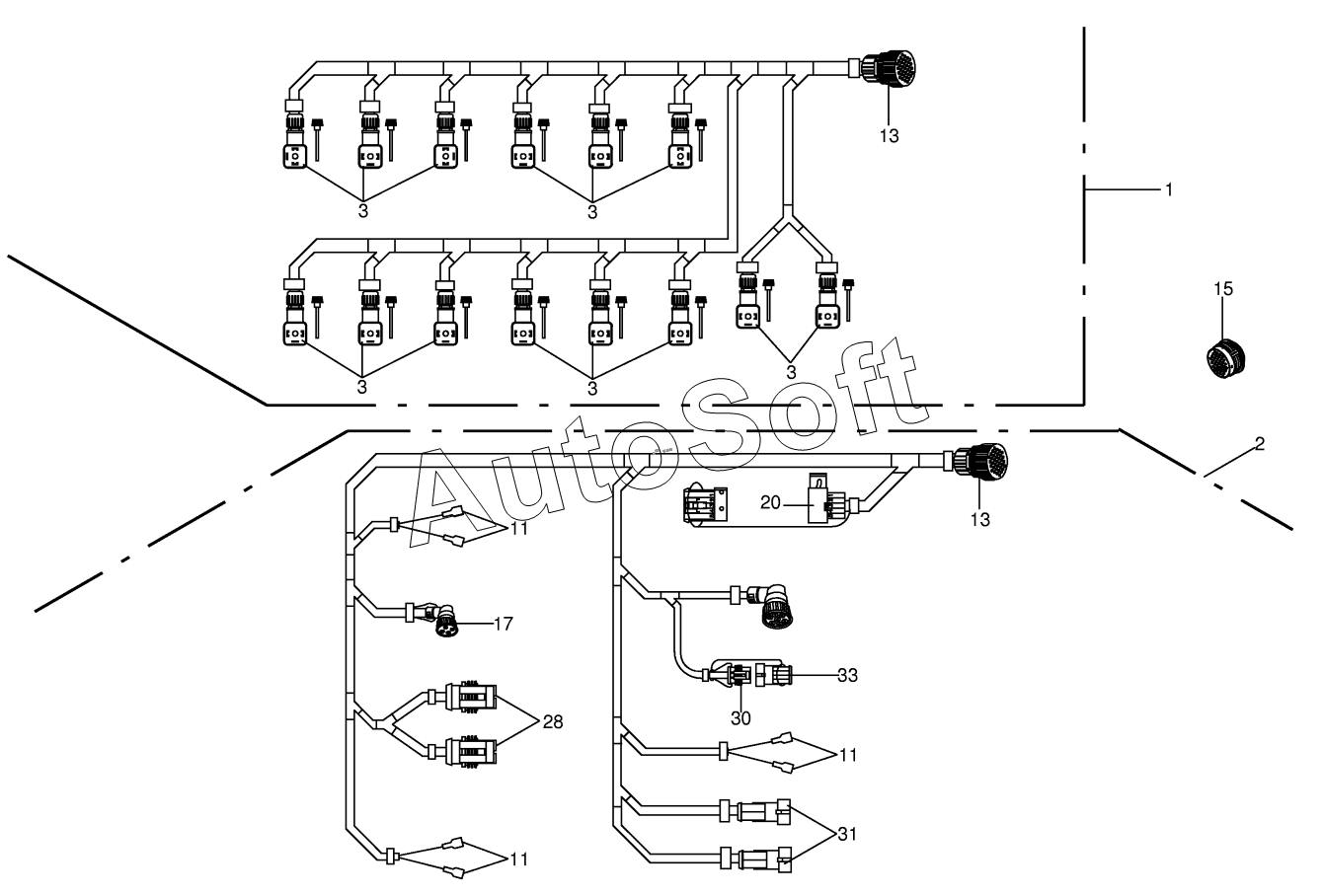 13
3
3
1
15
3
3
3
AutoSoft
2
20
13
11
17
33
30
28
11
31
11