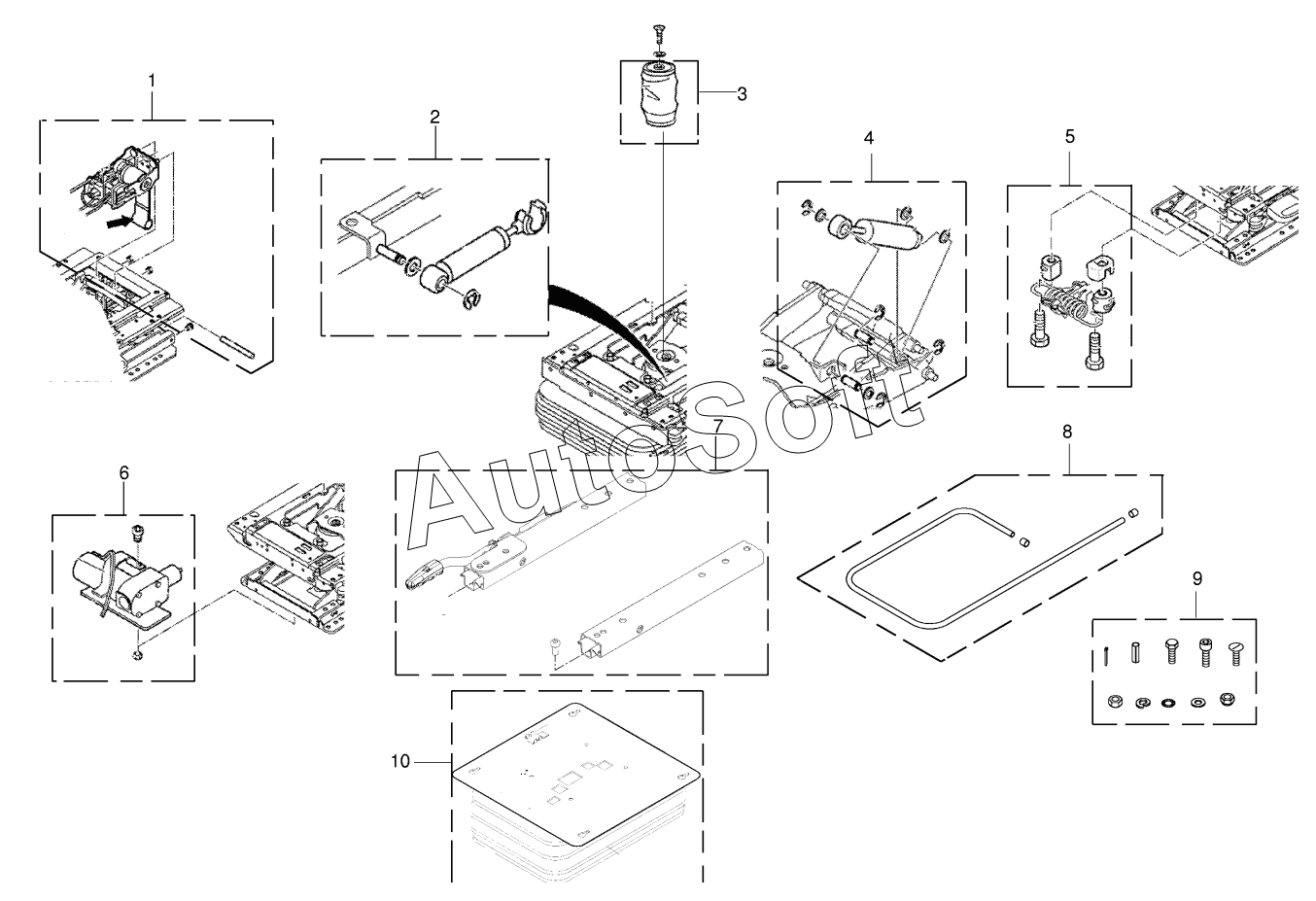 1
2
3
4
5
6
7
8
9
10
AutoSoft