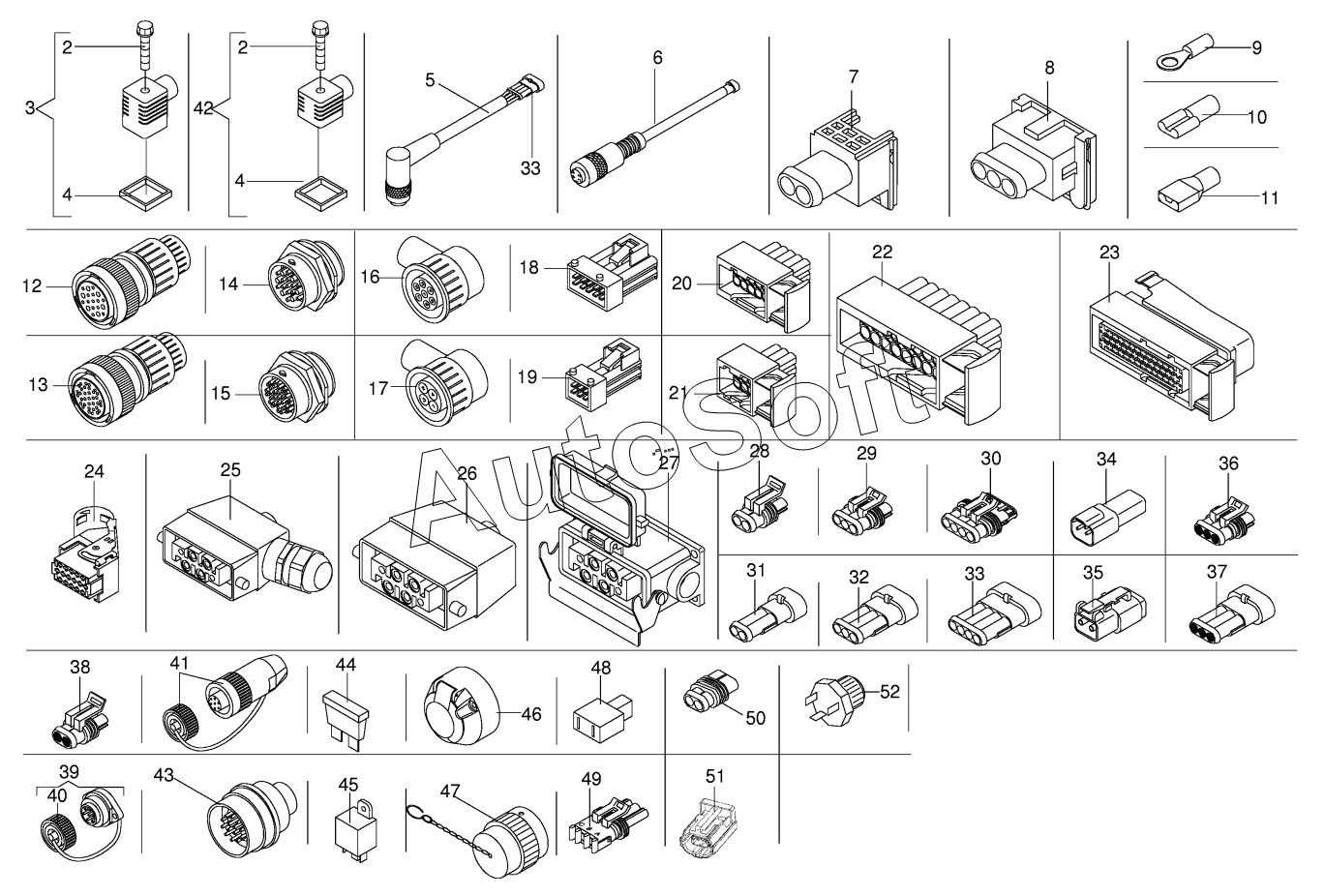 2
3
4
2
42
4
5
33
6
7
8
9
10
11
12
14
16
18
20
22
23
13
15
17
19
21
24
25
26
27
28
29
30
34
36
31
32
33
35
37
38
41
44
46
48
50
52
39
40
43
45
47
49
51
AutoSoft