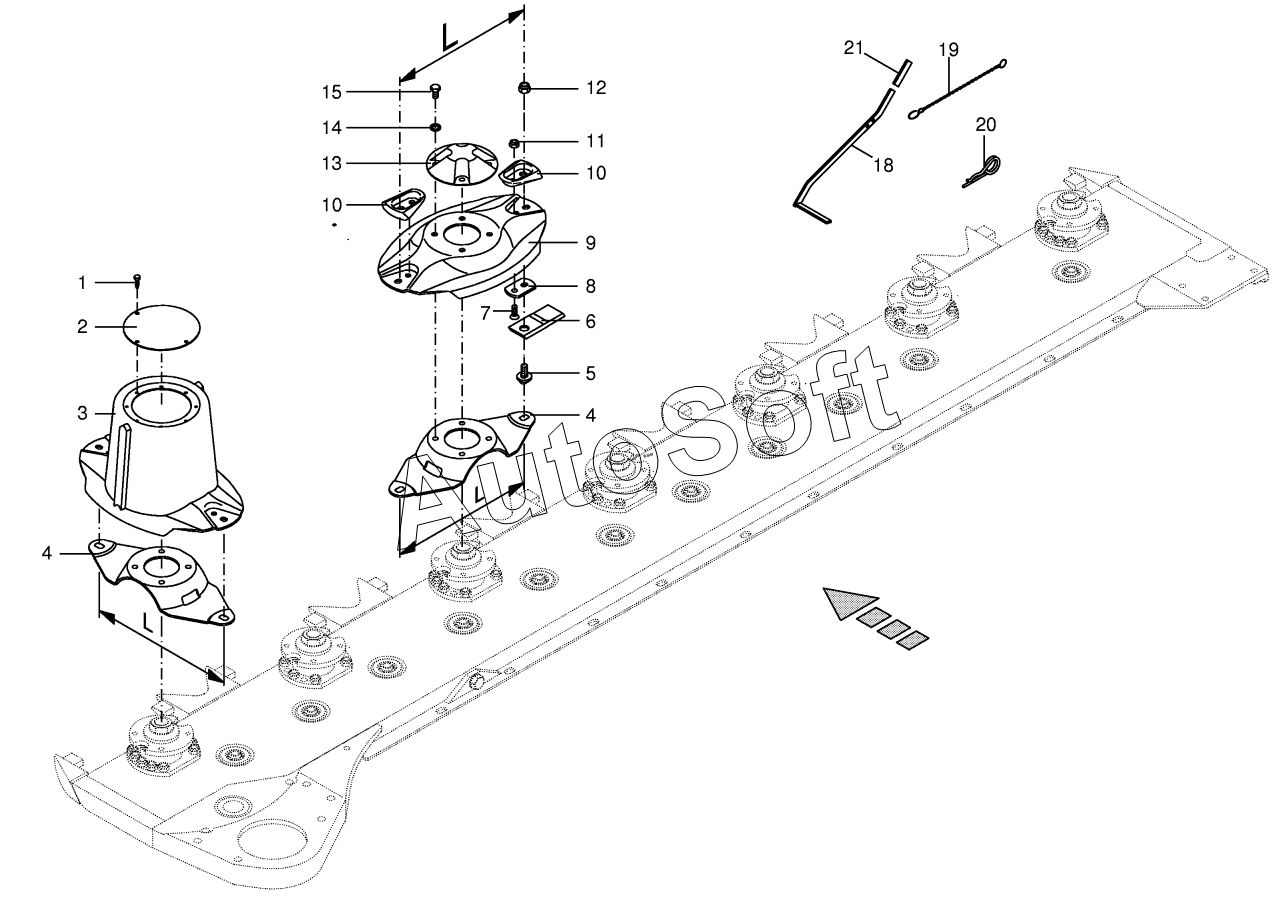 L
15
12
14
11
13
10
10
9
8
7
6
5
4
1
2
3
4
L
L
21
19
20
18
AutoSoft