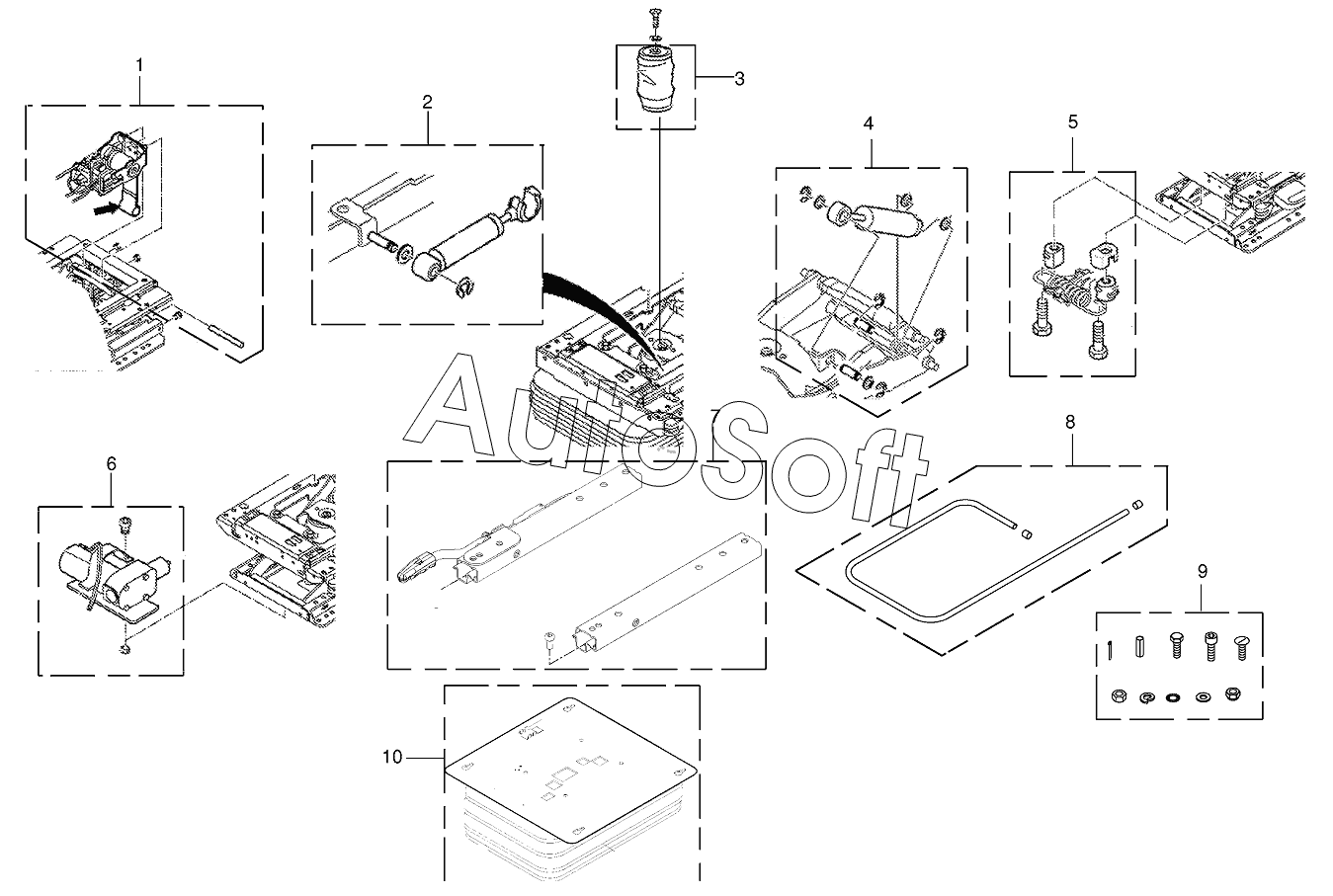 1
2
3
4
5
AutoSoft
6
7
8
9
10