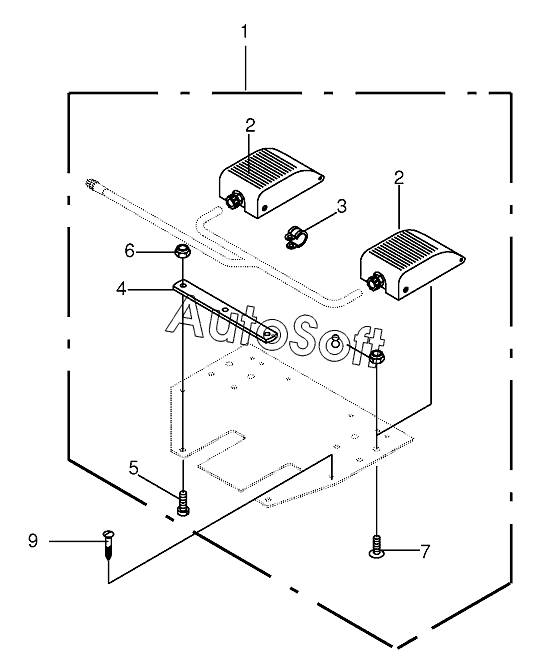 1
2
2
3
6
4
AutoSoft
8
5
9
7