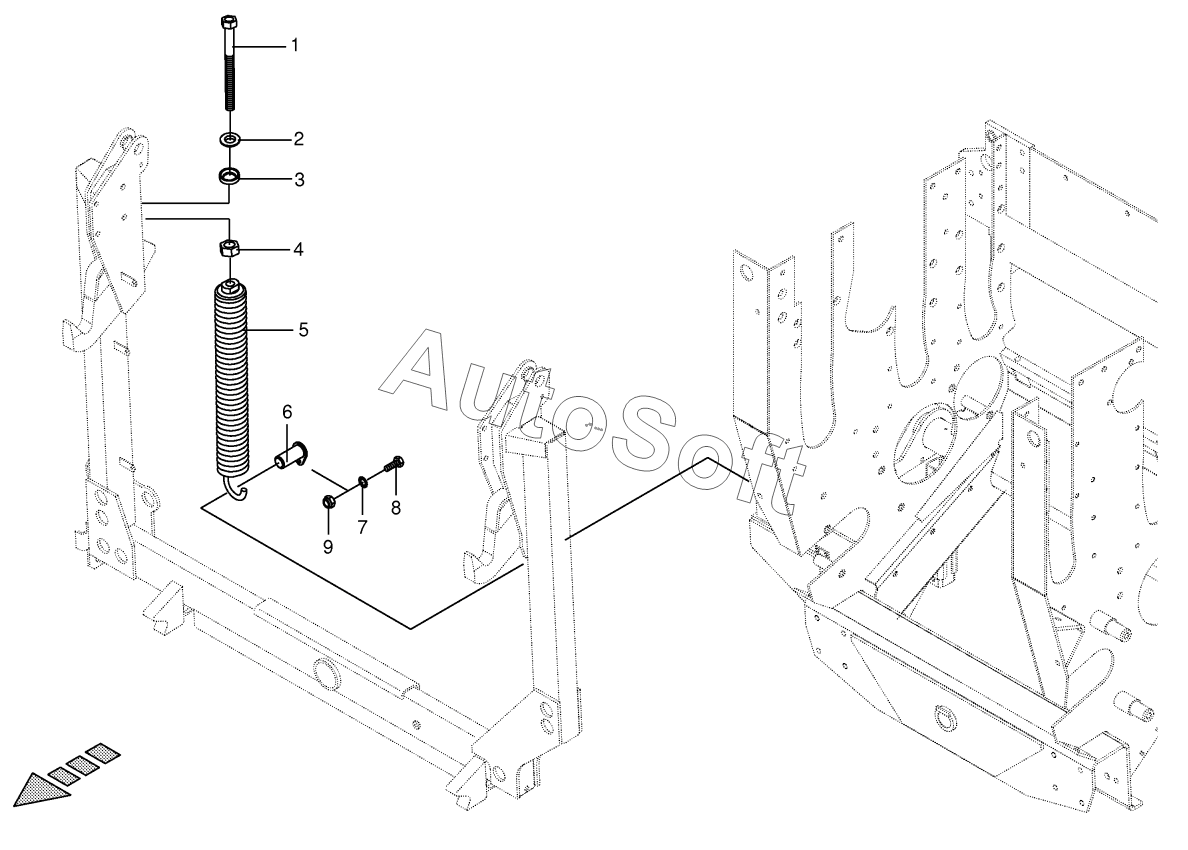 1
2
3
4
5
6
7
8
9
AutoSoft