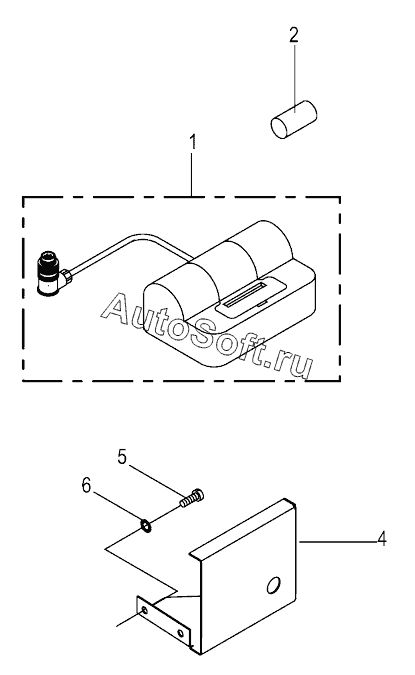 2

1

AutoSoft.ru

5

6

4