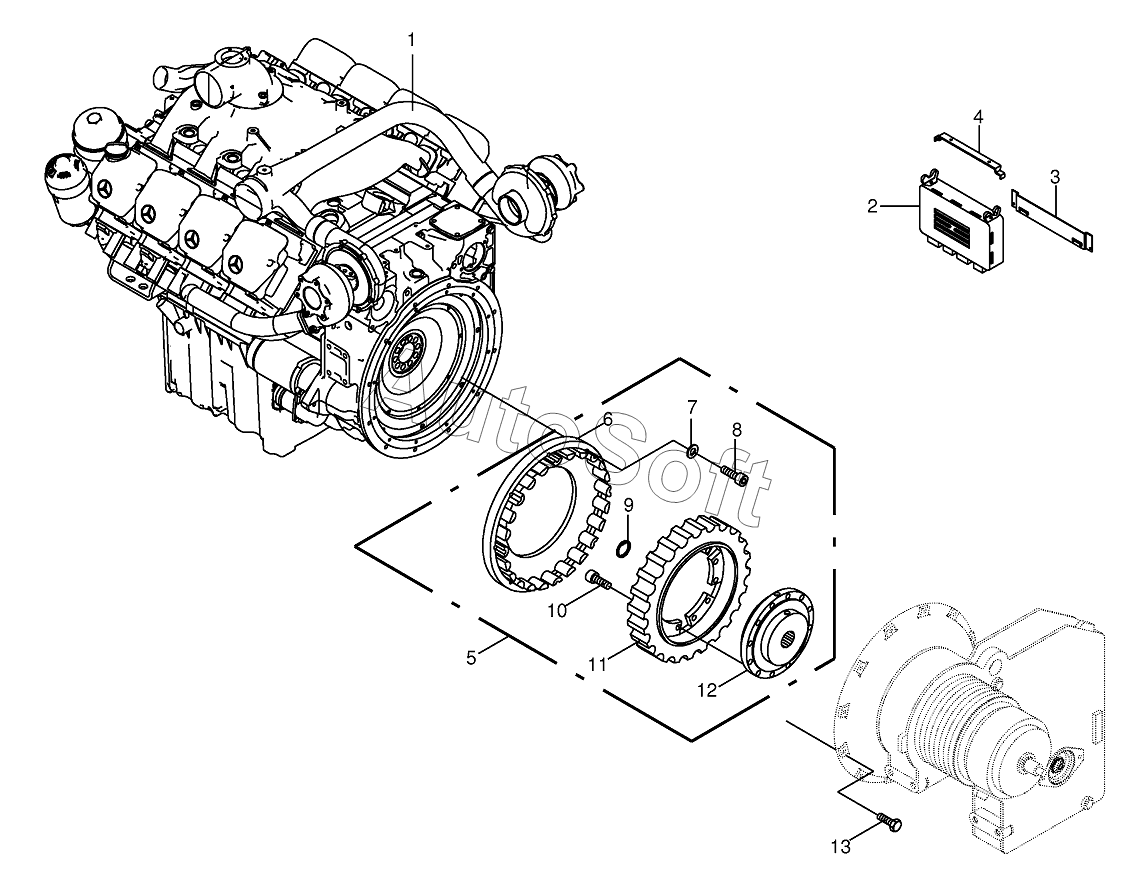 1
4
3
2
AutoSoft
6
7
8
9
10
5
11
12
13