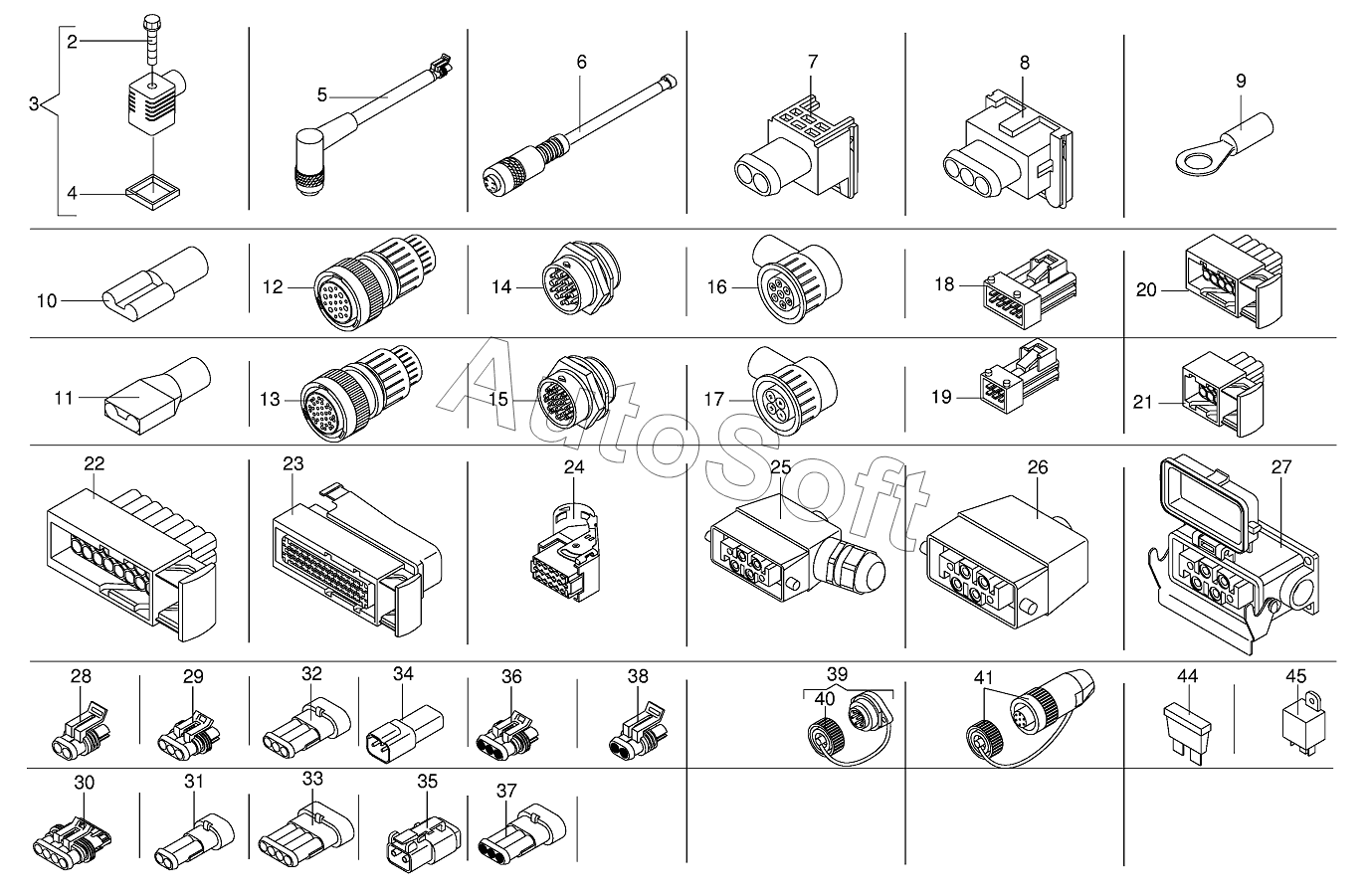 2
3
4
5
6
7
8
9
10
12
14
16
18
20
11
13
15
17
19
21
AutoSoft
22
23
24
25
26
27
28
29
32
34
36
38
39
40
41
44
45
30
31
33
35
37