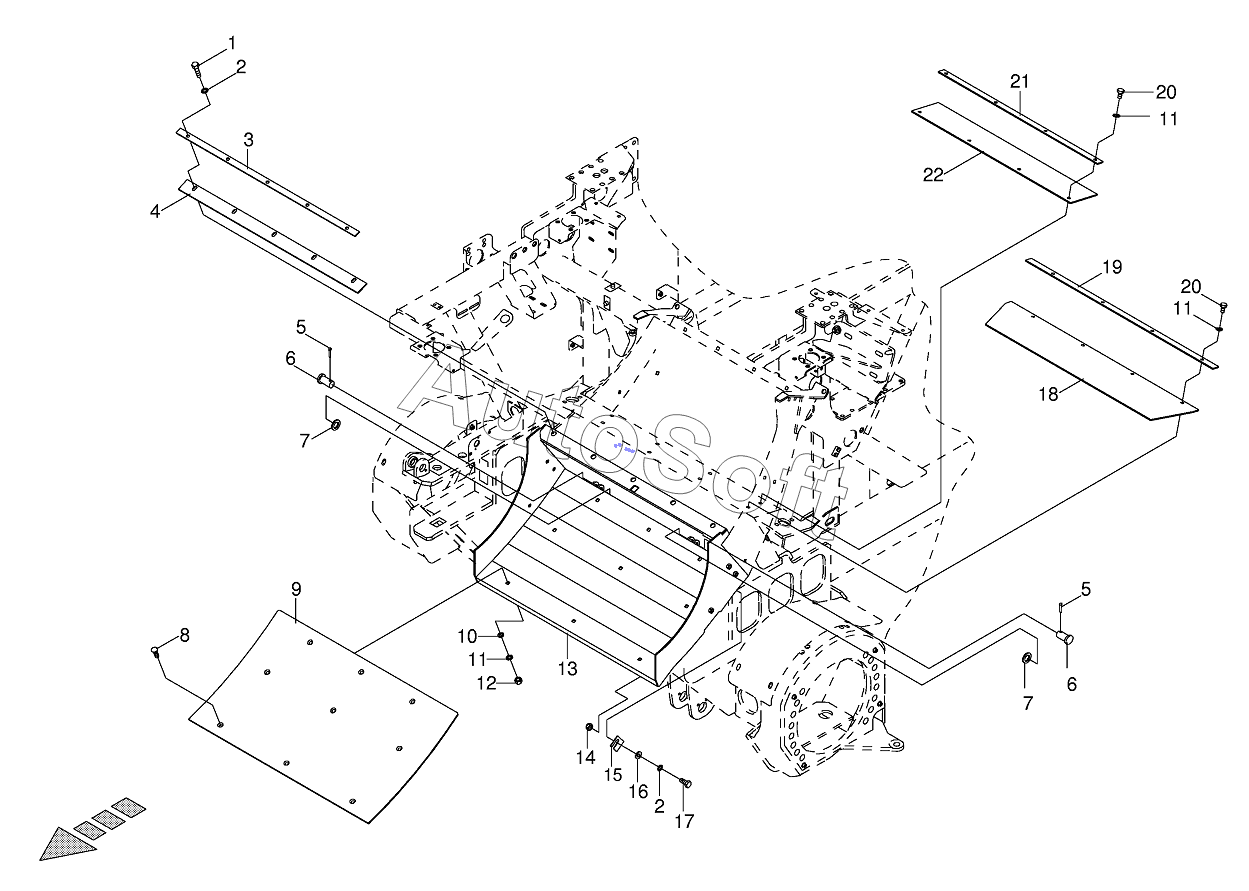 1
2
3
4
5
6
7
21
20
11
22
19
20
11
18
AutoSoft
9
8
10
11
12
13
14
15
16
2
17
5
6
7