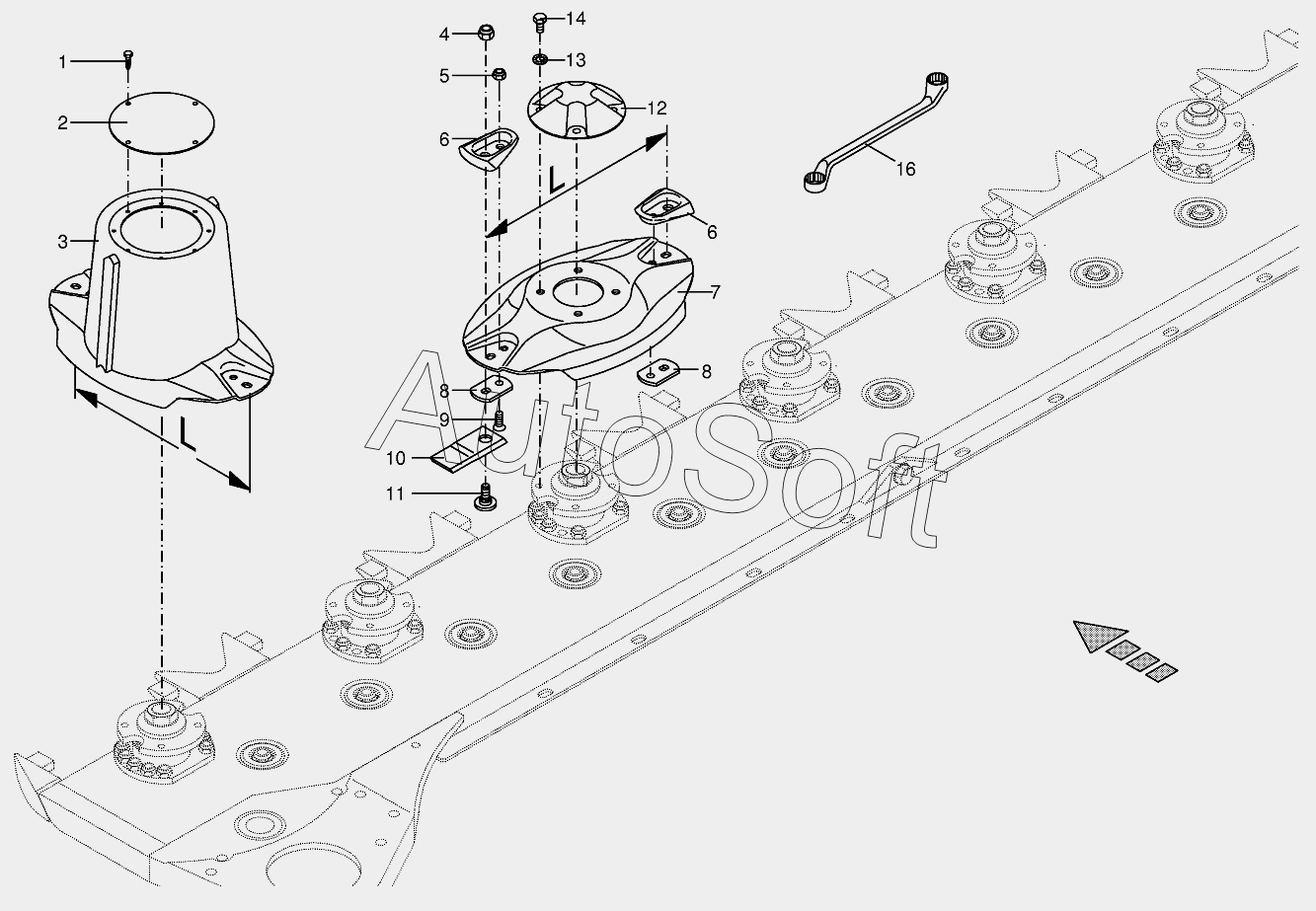 1
2
3
L
4
5
6
14
13
12
L
6
7
8
8
9
10
11
16
AutoSoft