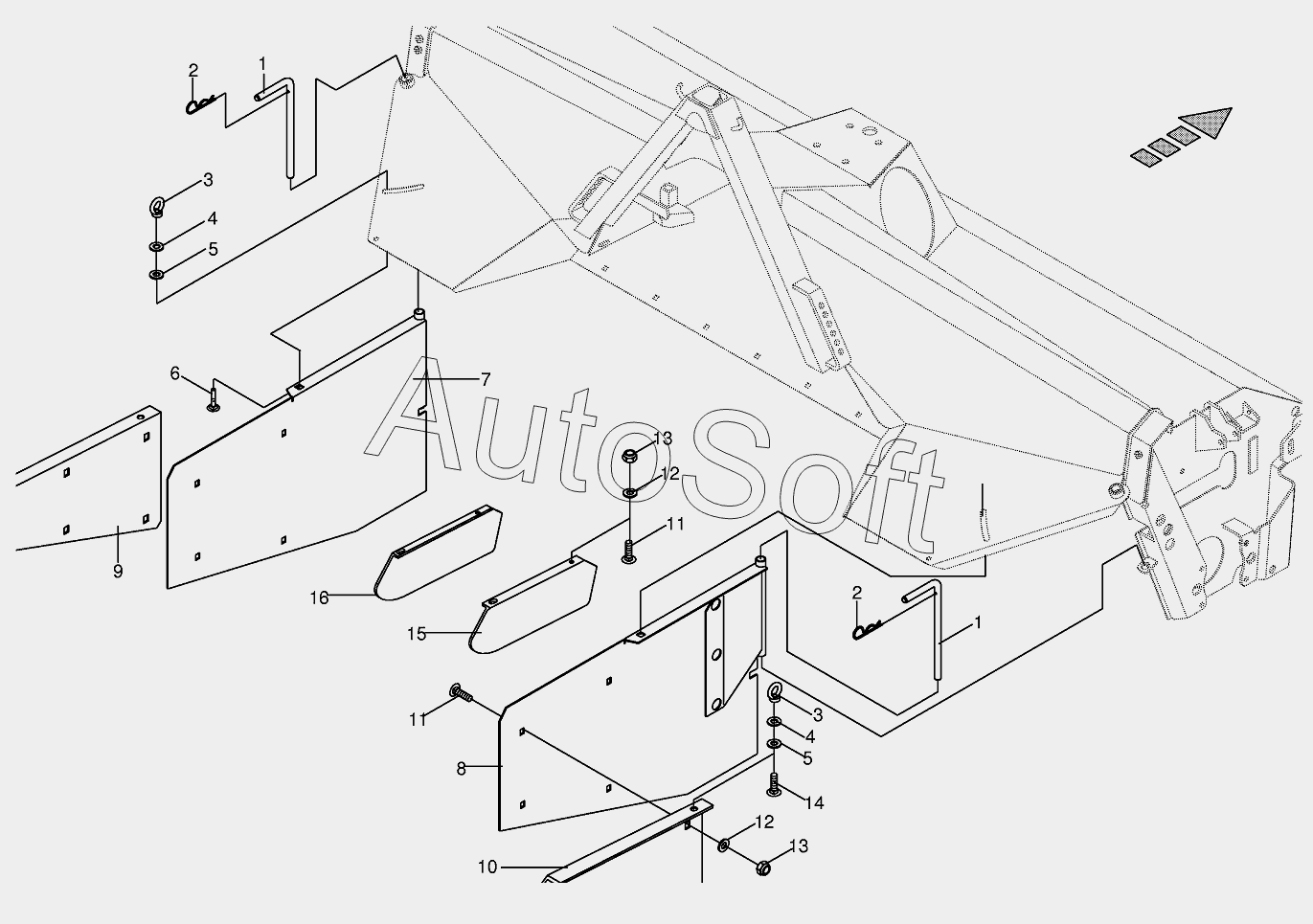 2
1
3
4
5
6
7
AutoSoft
13
12
11
9
16
15
2
1
11
3
4
5
8
14
12
13
10