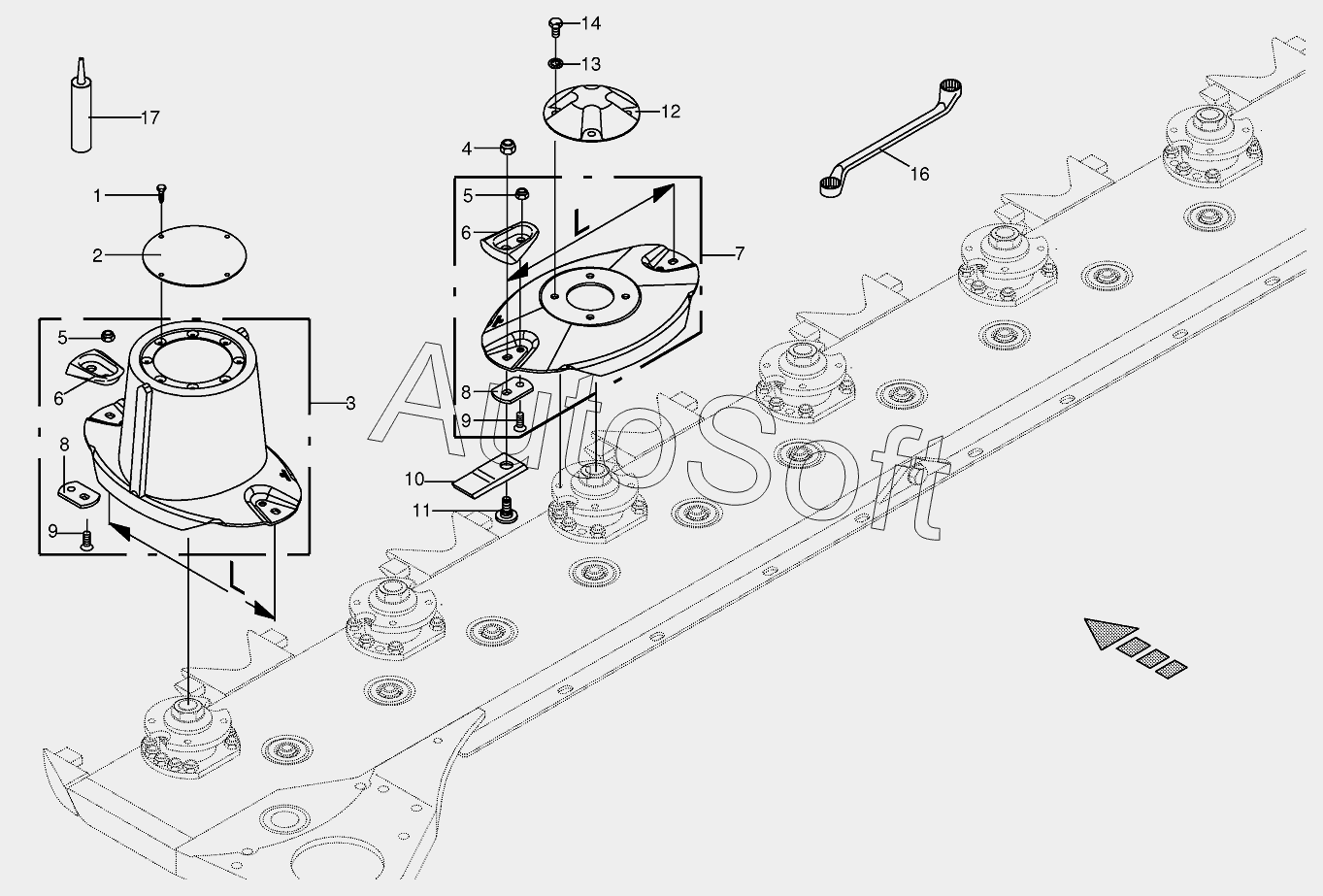 17
1
2
5
6
3
8
9
L
14
13
12
4
5
6
L
7
8
9
10
11
16
AutoSoft