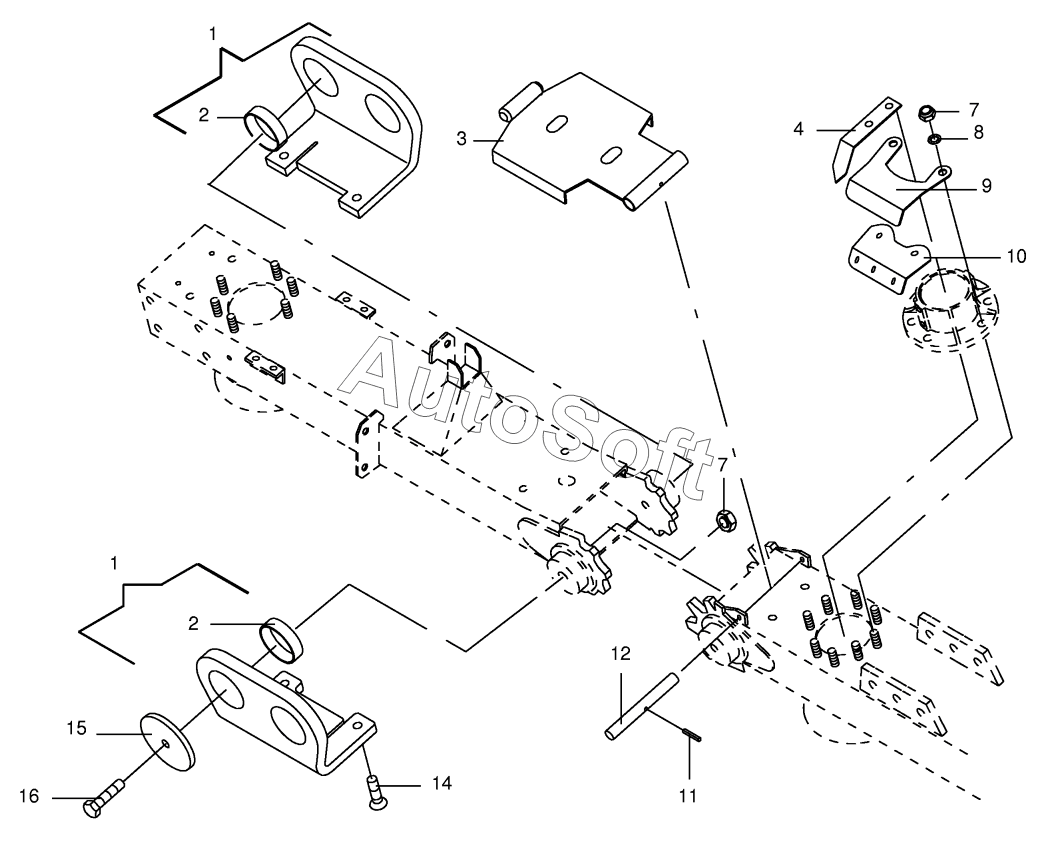 1
2
3
4
7
8
9
10
AutoSoft
7
1
2
12
15
16
14
11