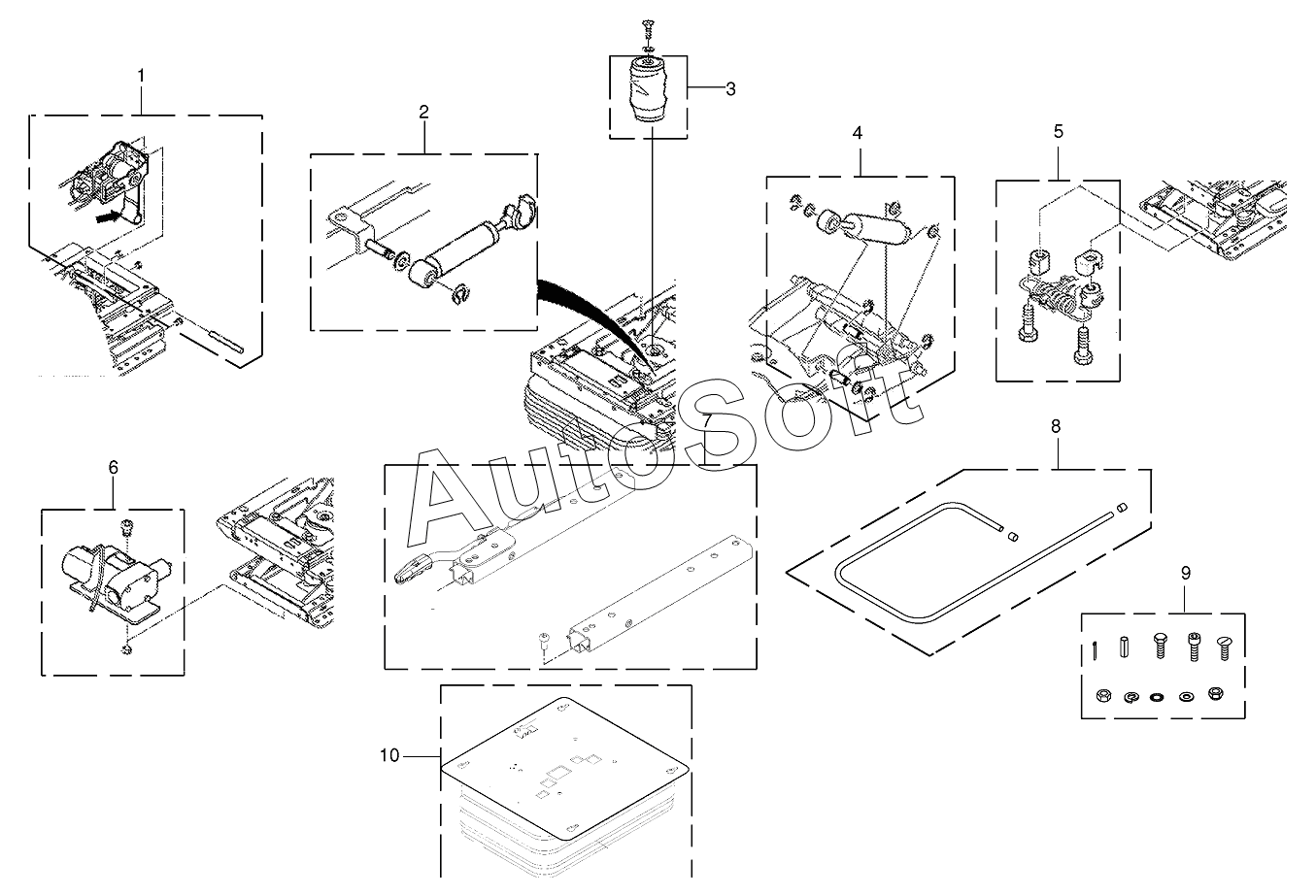 1
2
3
4
5
AutoSoft
6
7
8
9
10