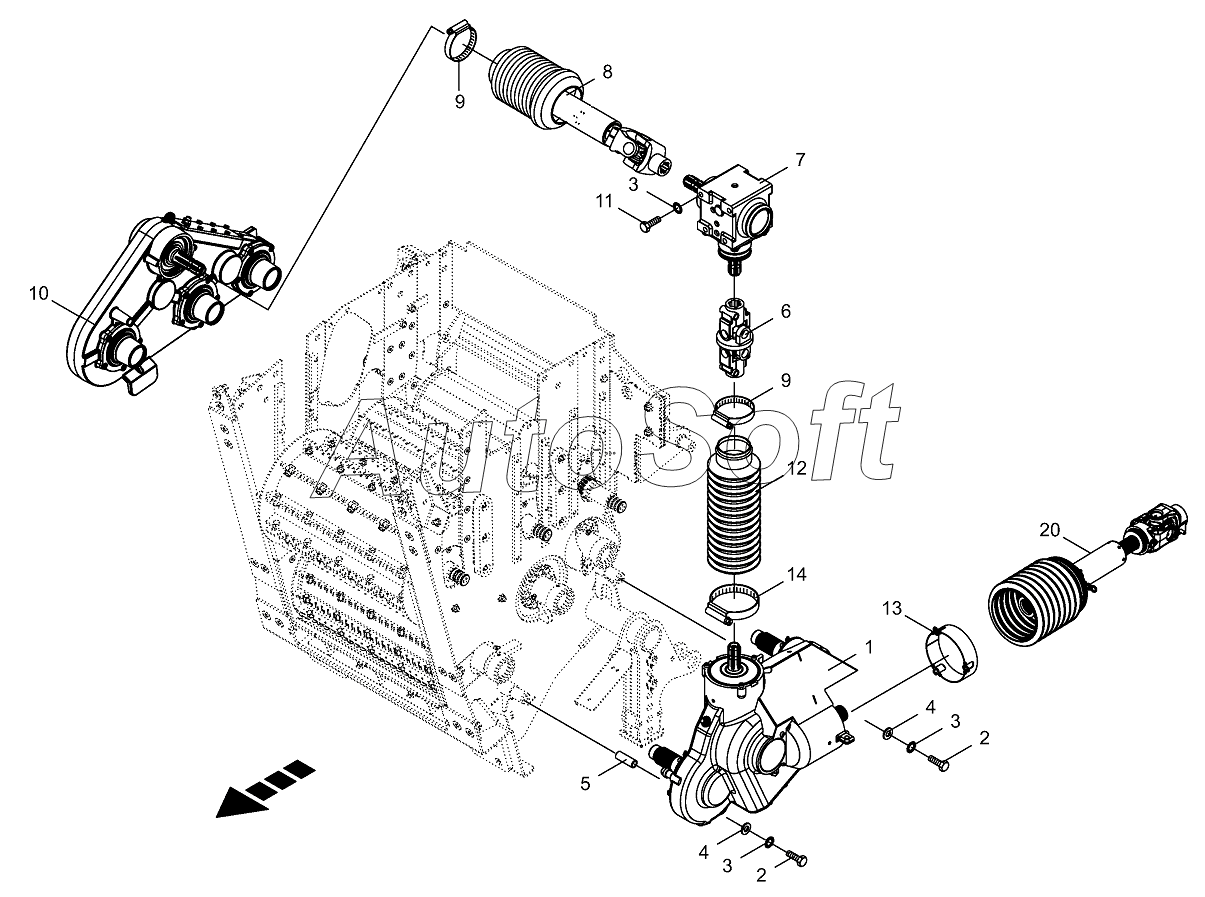 9
8
7
3
11
10
6
9
AutoSoft
12
20
14
13
1
4
3
2
5
4
3
2