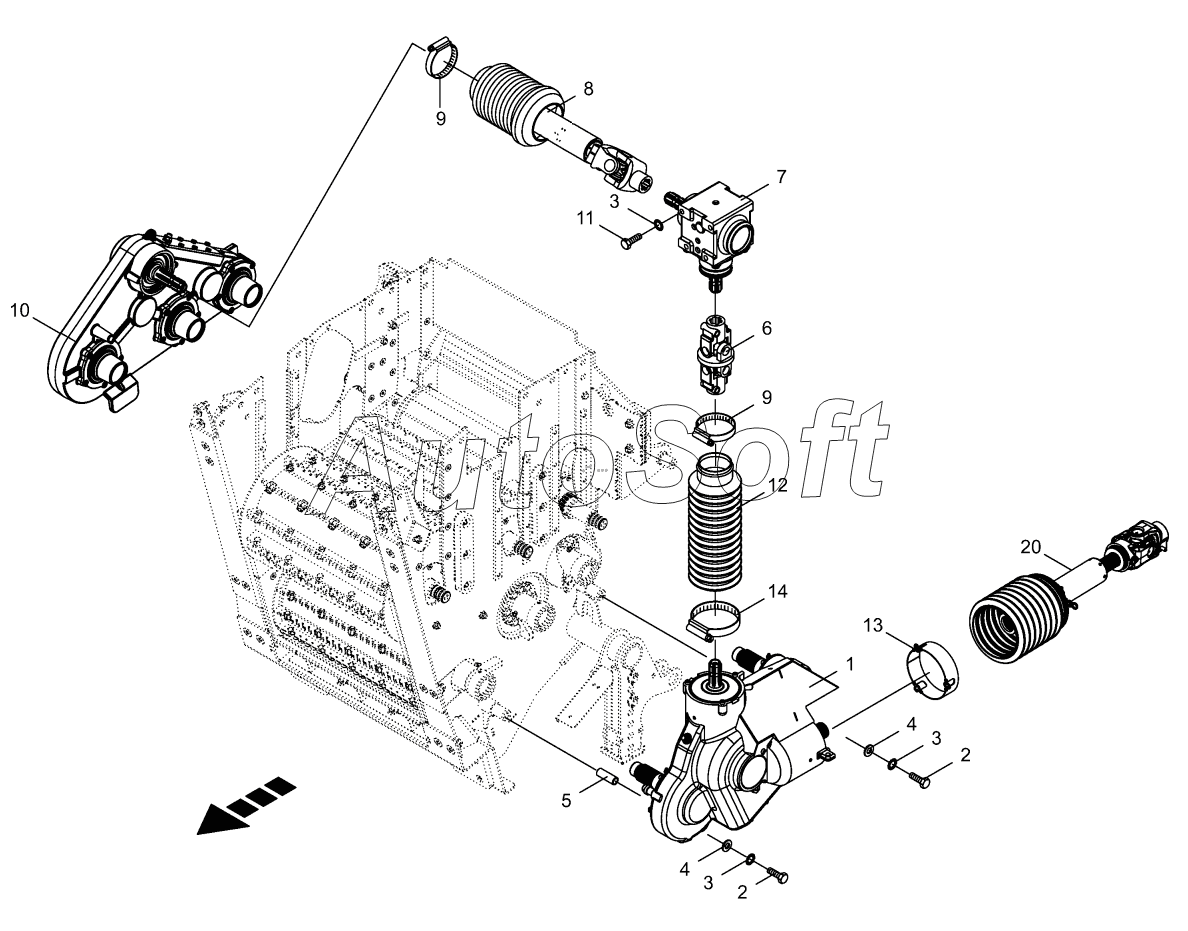 9
8
7
3
11
10
6
9
AutoSoft
12
20
14
13
1
4
3
2
5
4
3
2