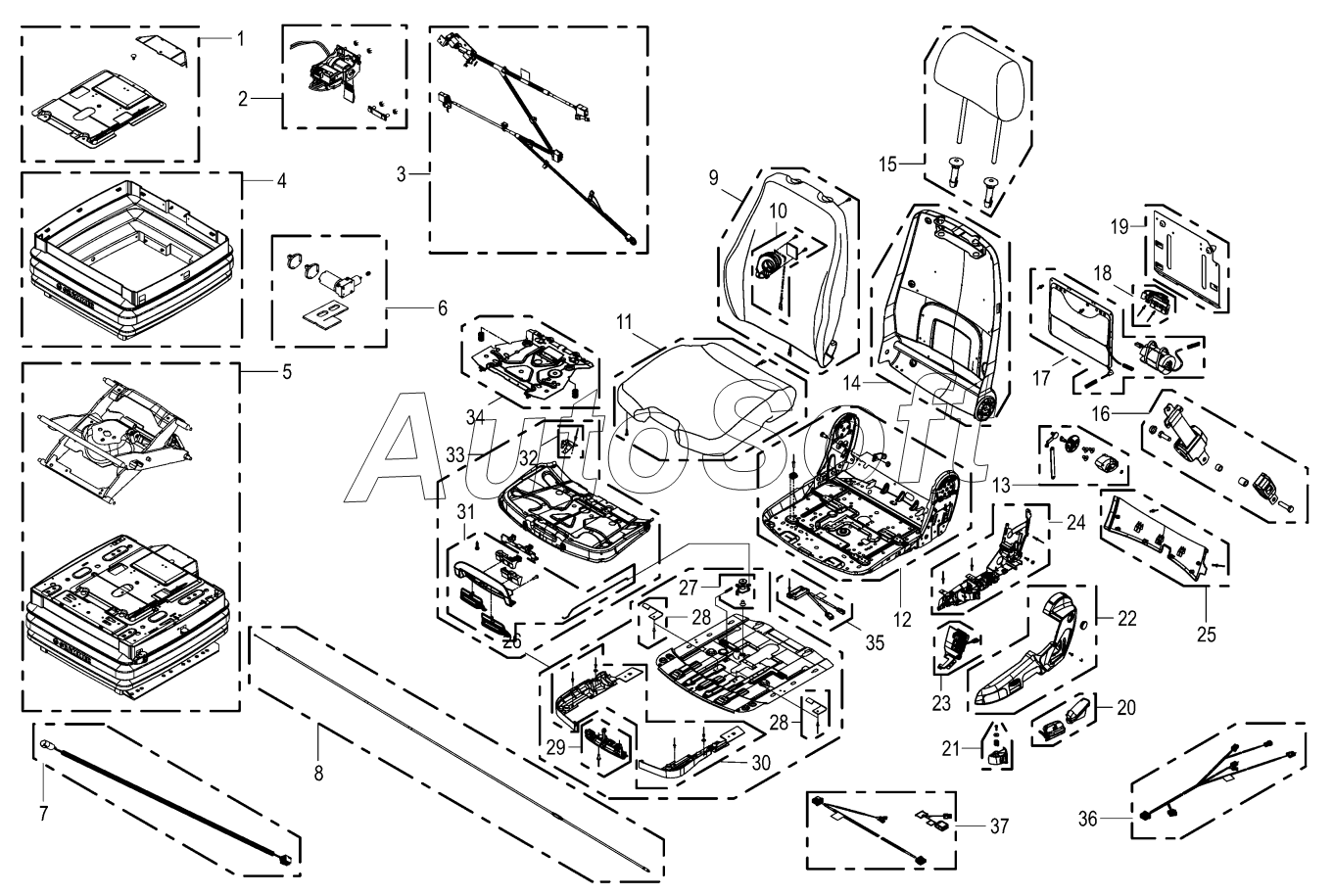 1
2
3
4
5
6
7
8
9
10
11
12
13
14
15
16
17
18
19
20
21
22
23
24
25
26
27
28
28
29
30
31
32
33
34
35
36
37
AutoSoft