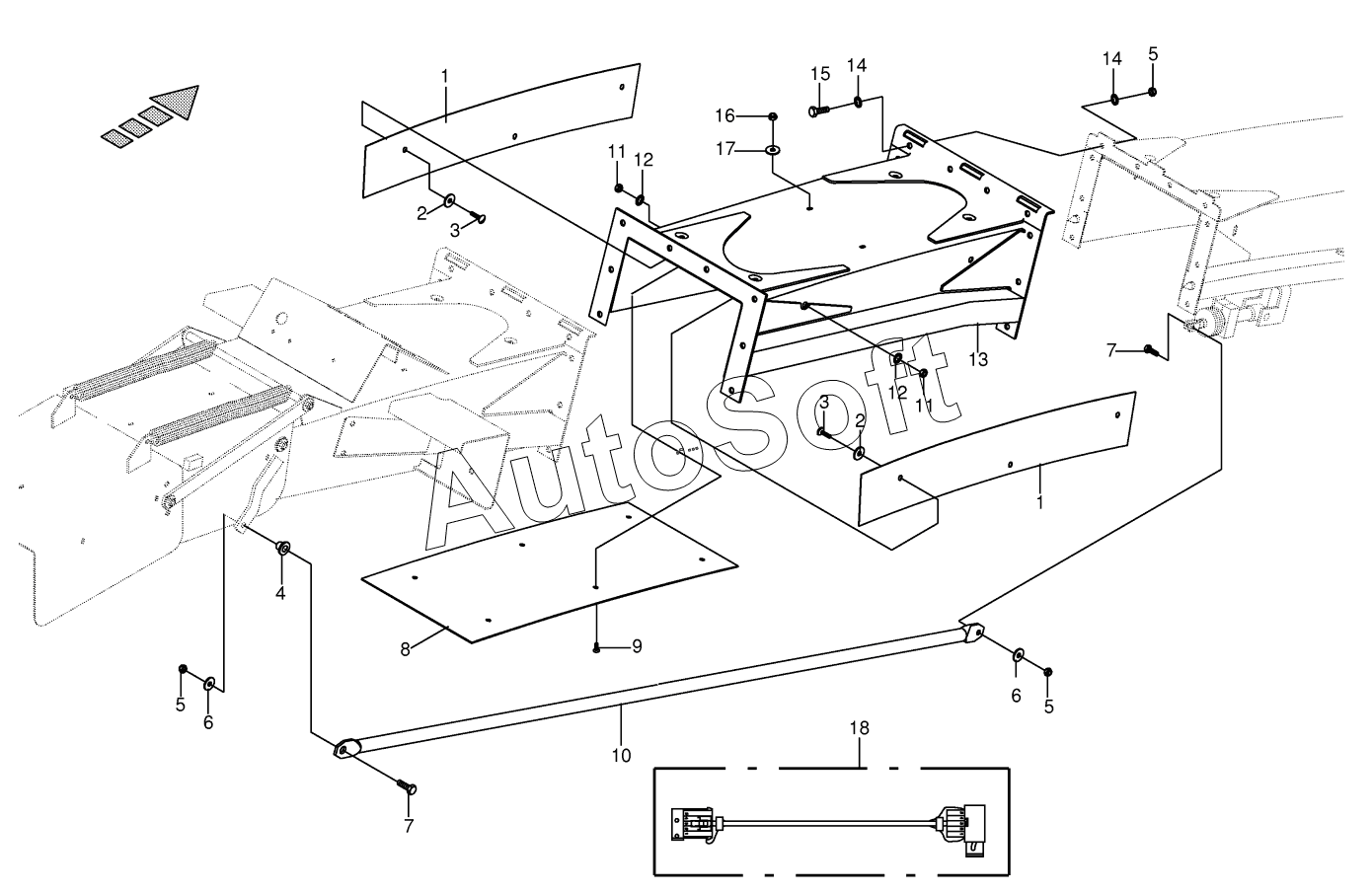 1
15
14
14
5
16
17
11
12
2
3
13
7
12
11
3
2
AutoSoft
1
4
8
9
5
6
6
5
10
18
7