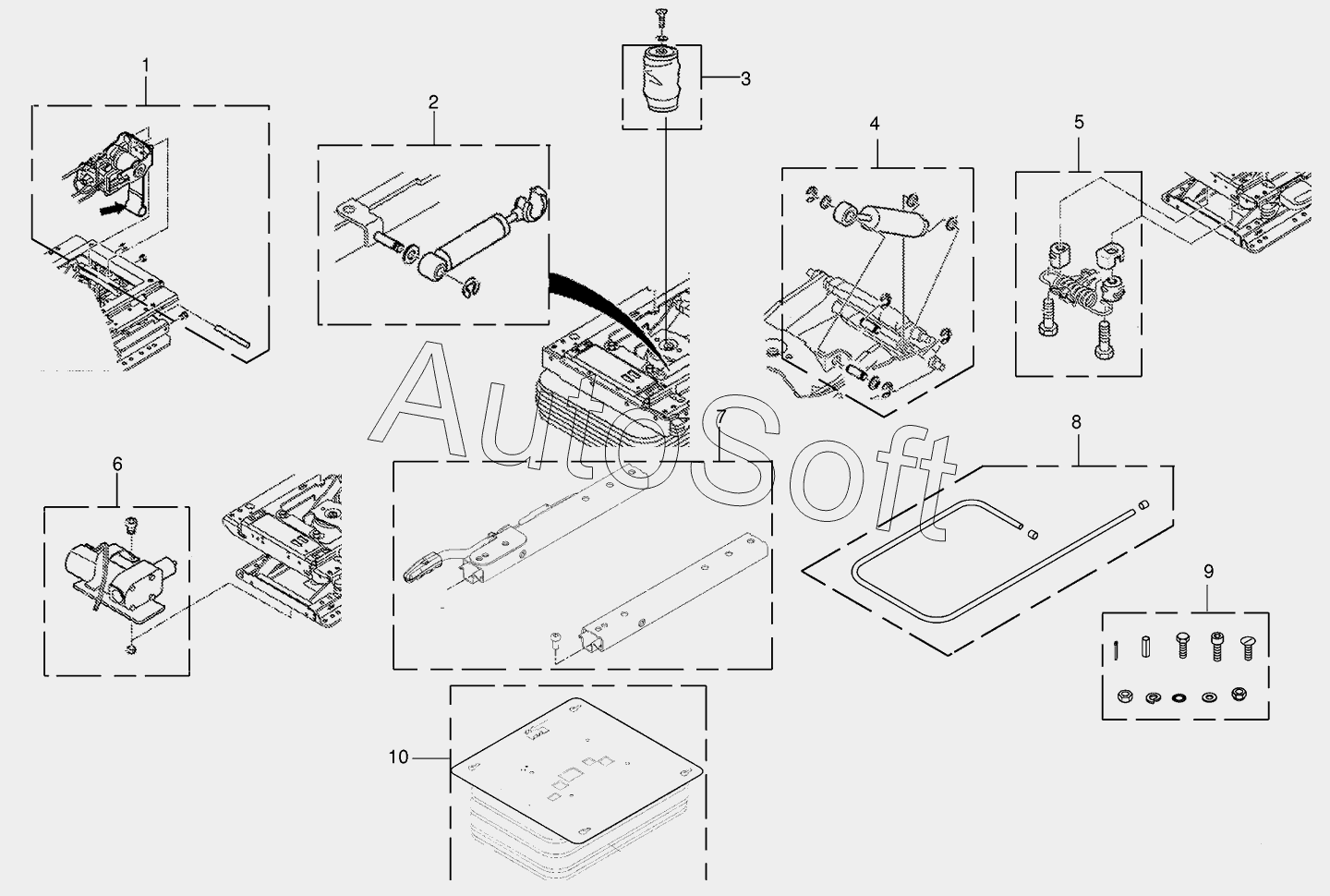 1
2
3
4
5
AutoSoft
6
7
8
9
10