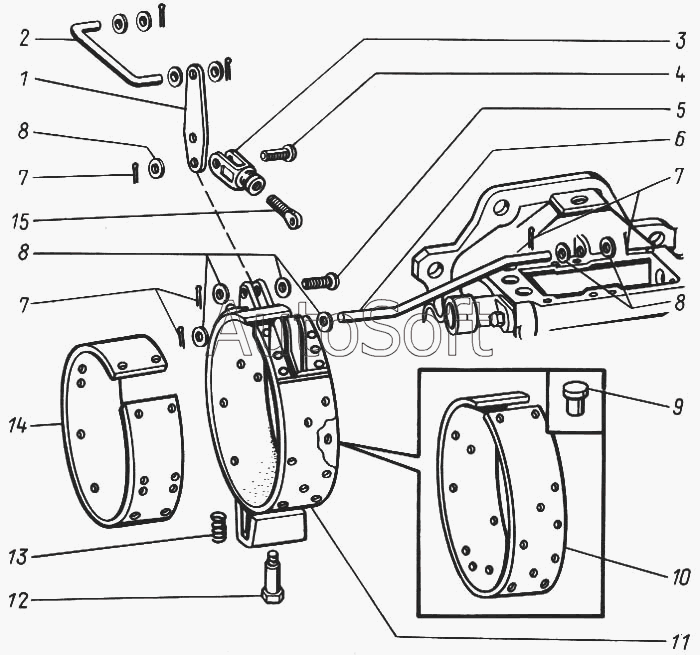 2
1
8
7
15
8
7
14
13
12
3
4
5
6
7
8
9
10
11
AutoSoft