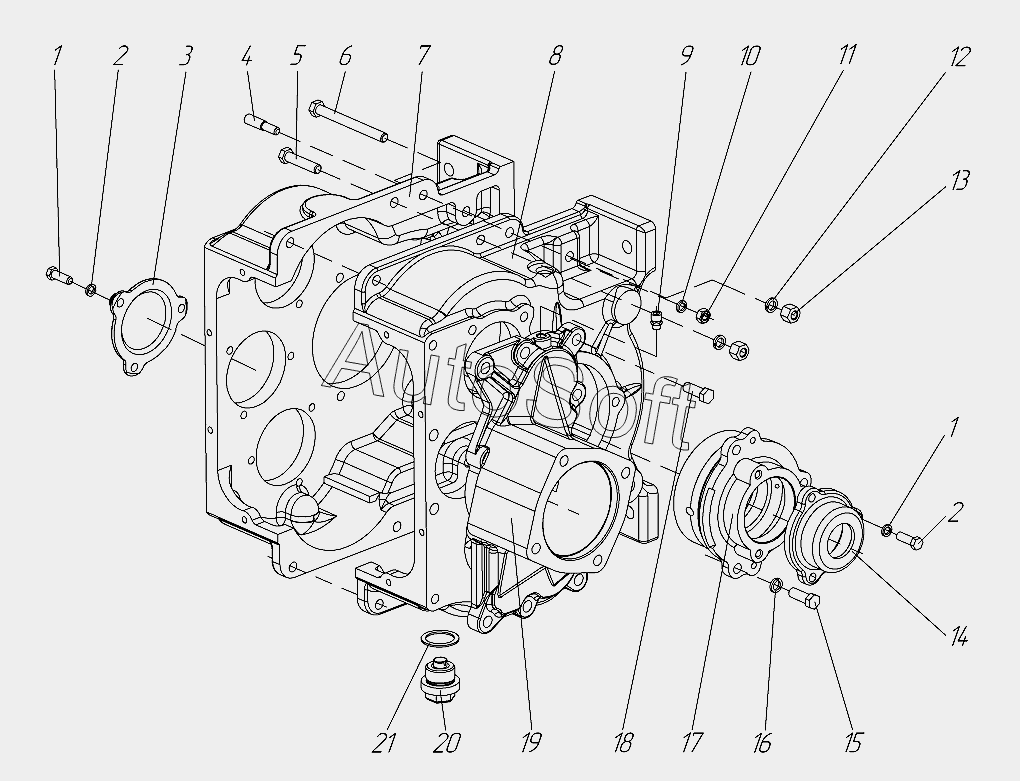 1 2 3 4 5 6 7 8 9 10 11 12 13

AutoSoft

1
2
14
15
16
17
18
19
20
21