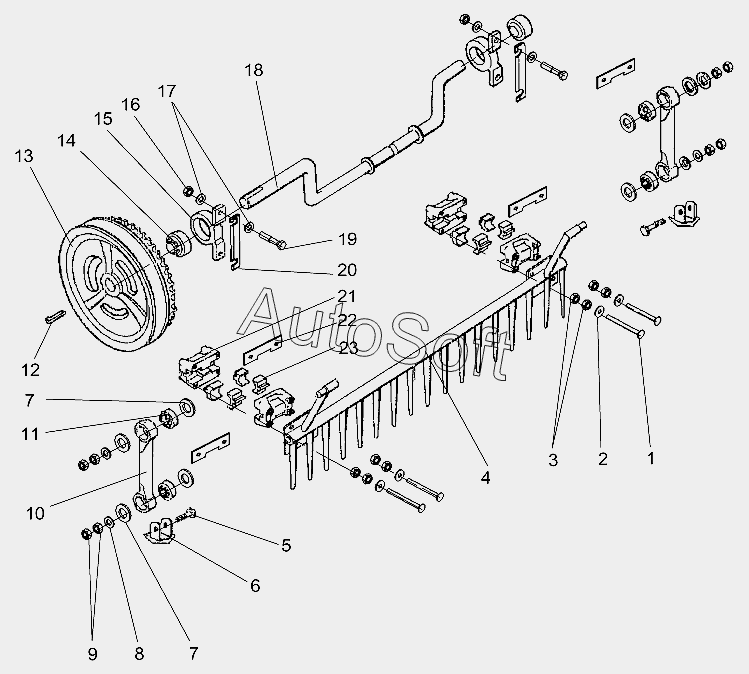 18
17
16
15
14
13
19
20
21
22
23
AutoSoft
12
7
11
10
9
8
7
6
5
4
3
2
1