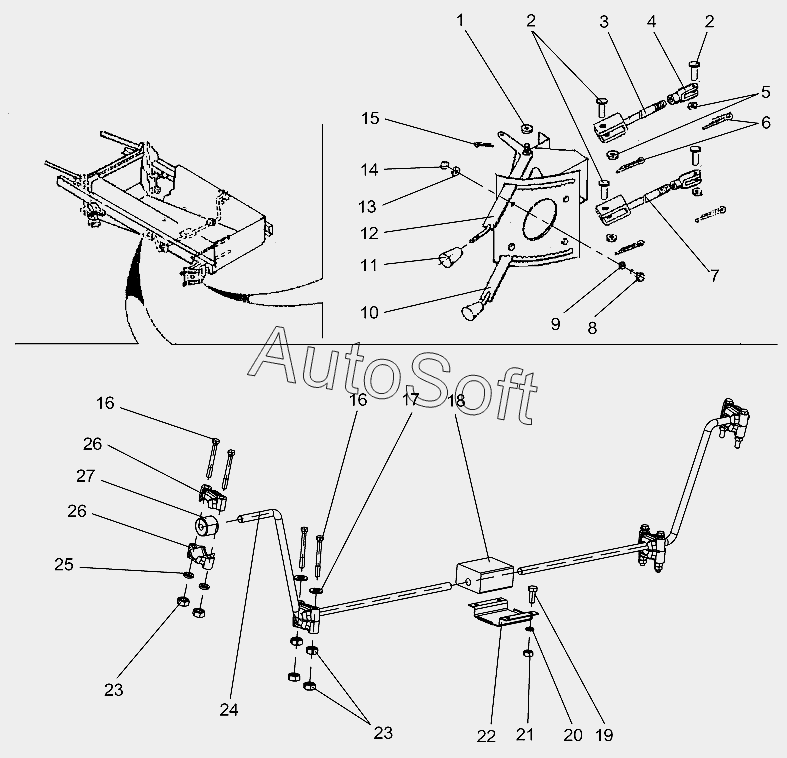 1
2
3
4
2
5
6
15
14
13
12
11
10
9
8
7
AutoSoft
16
26
27
26
25
23
24
16
17
18
23
22
21
20
19