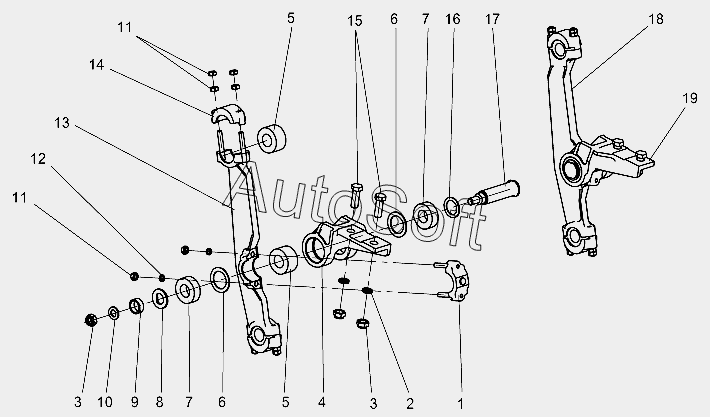 11
14
13
12
11
5
15
6
7
16
17
18
19
AutoSoft
3
10
9
8
7
6
5
4
3
2
1