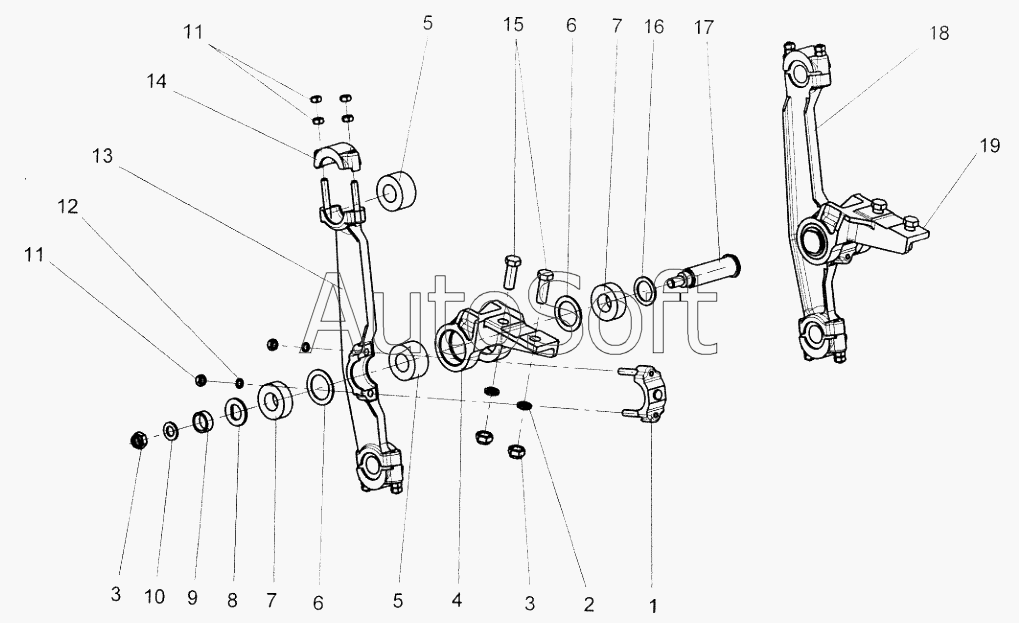 11
5
15
6
7
16
17
18
14
13
19
12
11
AutoSoft
3
10
9
8
7
6
5
4
3
2
1