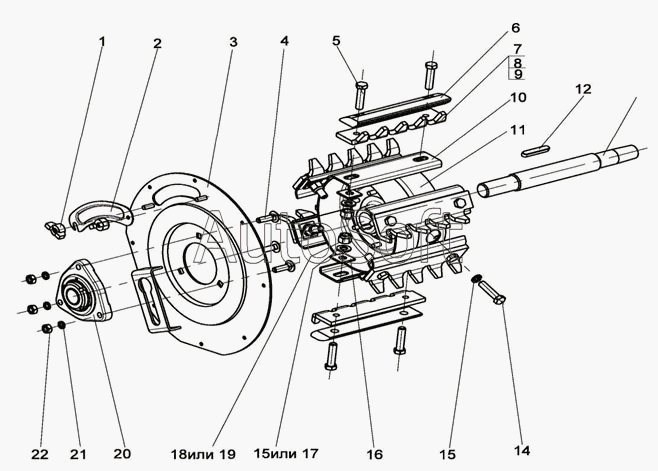 1
2
3
4
5
6
7
8
9
10
11
12
AutoSoft
22
21
20
18или 19
15или 17
16
15
14