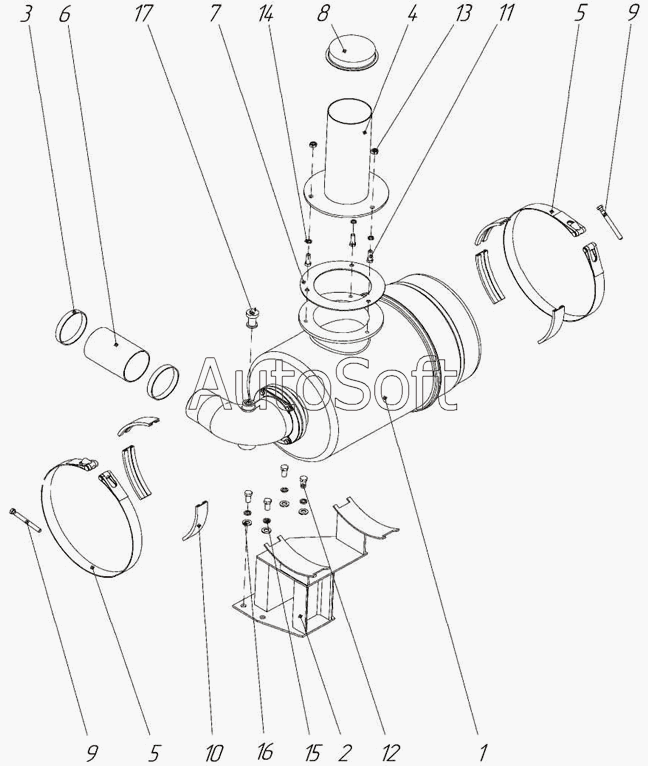 3 6 17 7 14 8 4 13 11 5 9

AutoSoft

9 5 10 16 15 2 12 1