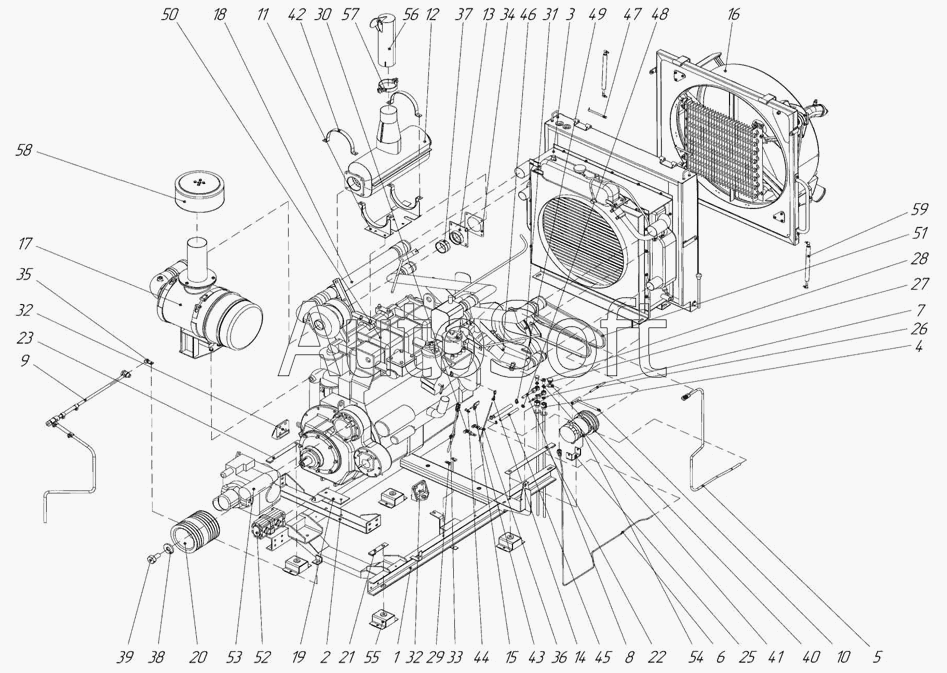 50 18 11 42 30 57 56 12 37 13 34 46 31 3 49 47 48 16

58

17

35

32

23

9

59

51

28

27

7

26

4

AutoSoft

39 38 20 53 52 19 2 21 55 1 32 29 33 44 15 43 36 14 45 8 22 54 6 25 41 40 10 5