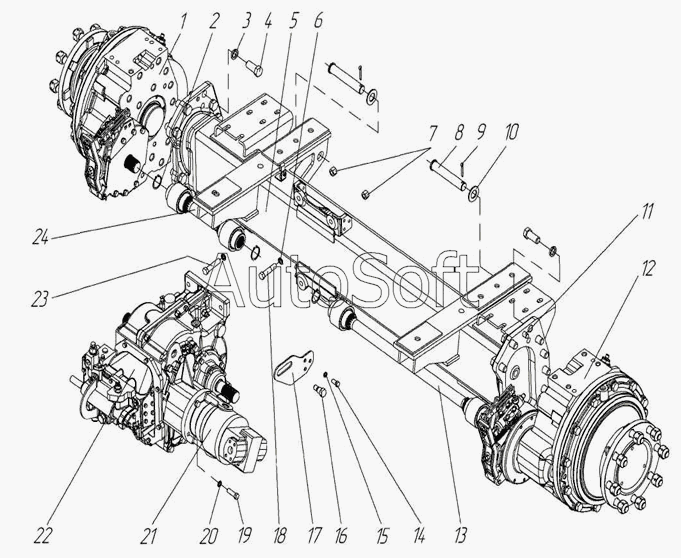 1 2 3 4 5 6
7 8 9 10
11
12
24
23
AutoSoft
22 21 20 19 18 17 16 15 14 13