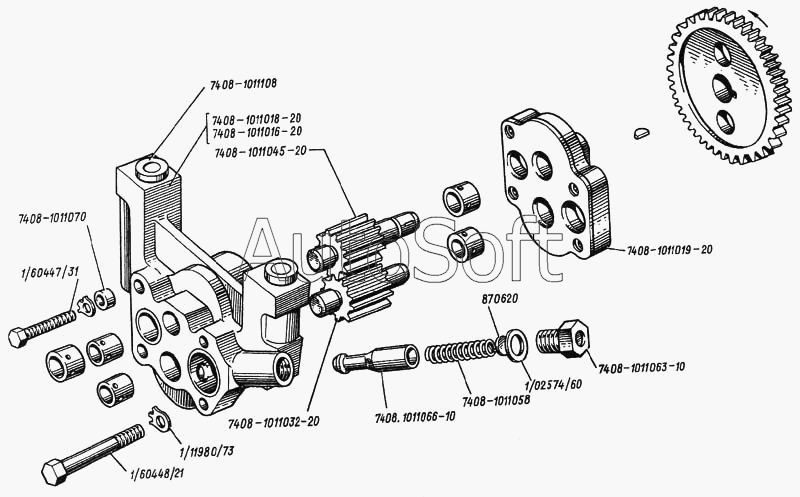 7408-1011108
7408-1011018-20
7408-1011016-20
7408-1011045-20
7408-1011070
1/60447/31
AutoSoft
7408-1011019-20
870620
7408-1011063-10
1/02574/60
7408-1011058
7408.1011066-10
7408-1011032-20
1/11980/73
1/60448/21