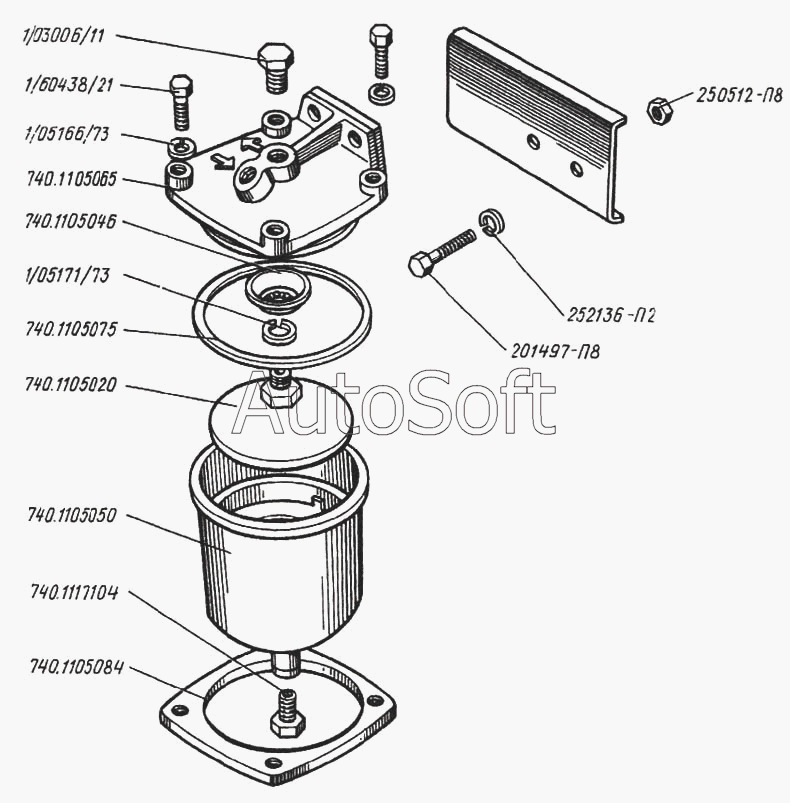 1/03006/11
1/60438/21
1/05166/73
740.1105065
740.1105046
1/05171/73
740.1105075
740.1105020
740.1105050
740.1117104
740.1105084
250512-П8
252136-П2
201497-П8
AutoSoft