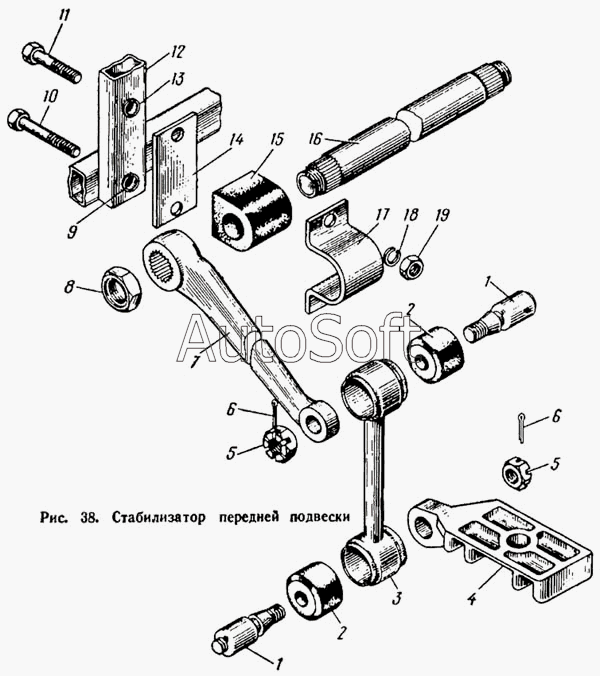 11
12
13
10
14
15
16
9
17
18
19
8
1
2
AutoSoft
7
6
5
6
5
Рис. 38. Стабилизатор передней подвески
3
4
2
1