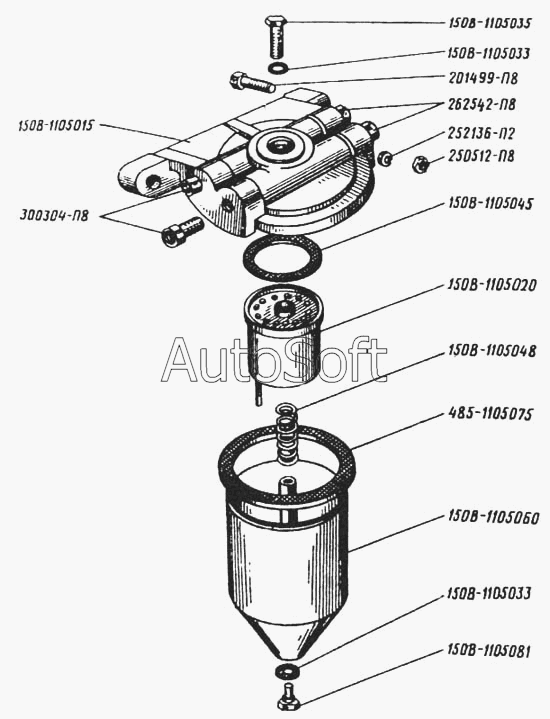 150В-1105035
150В-1105033
201499-П8
262542-П8
150В-1105015
252136-П2
250512-П8
300304-П8
150В-1105045
150В-1105020
AutoSoft
150В-1105048
485-1105075
150В-1105060
150В-1105033
150В-1105081