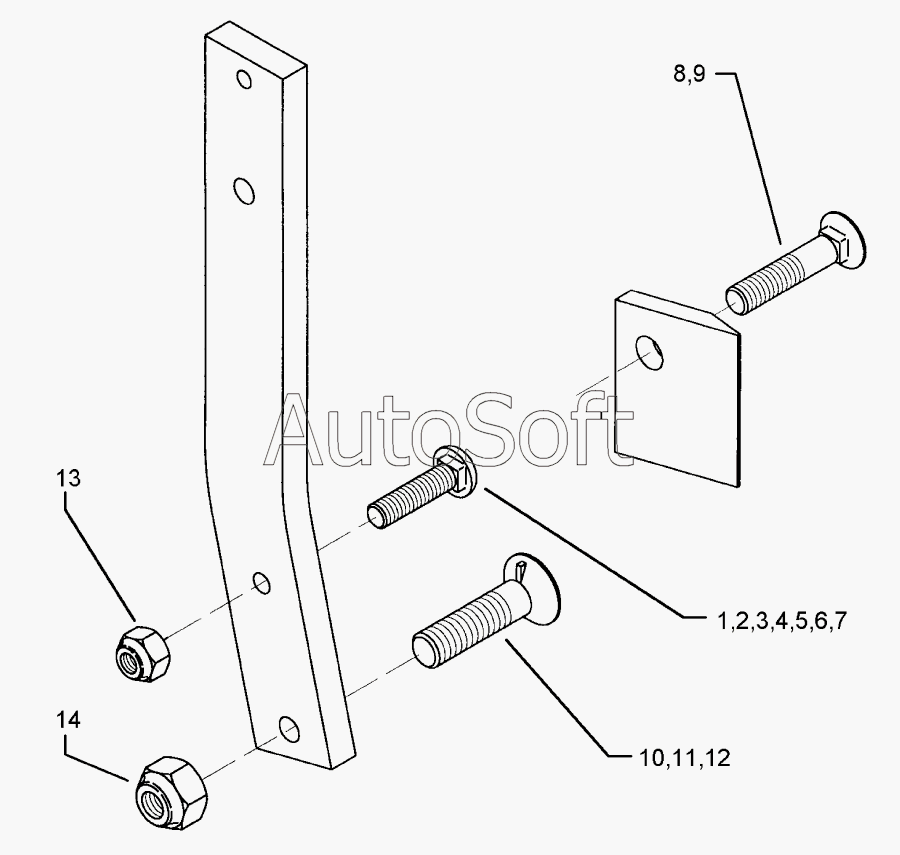 8,9

AutoSoft

13

1,2,3,4,5,6,7

14

10,11,12