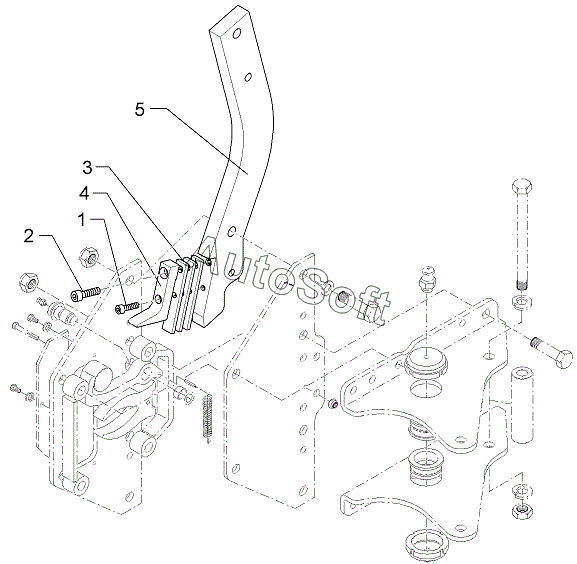 5
3
4
1
2
AutoSoft