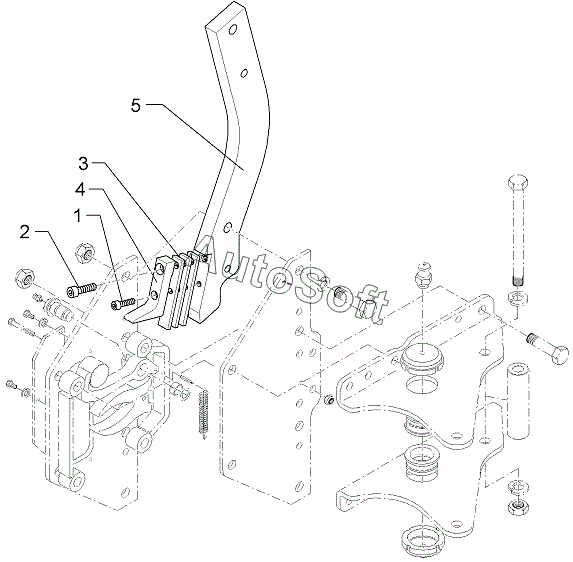 5
3
4
1
2
AutoSoft