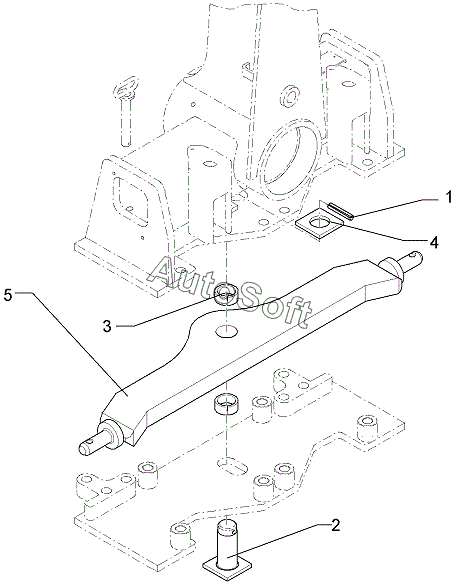 1
4
AutoSoft
5
3
2