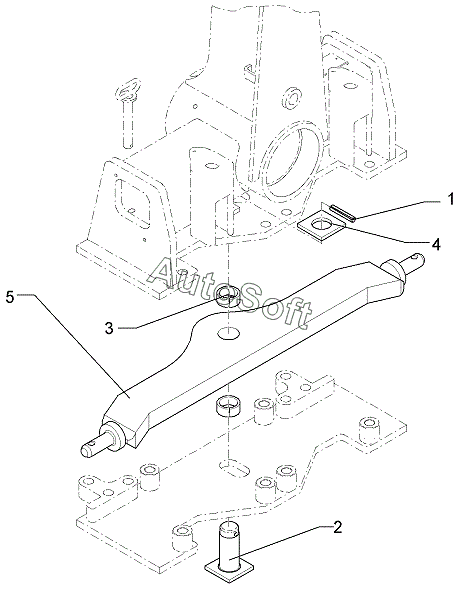 1
4
AutoSoft
5
3
2