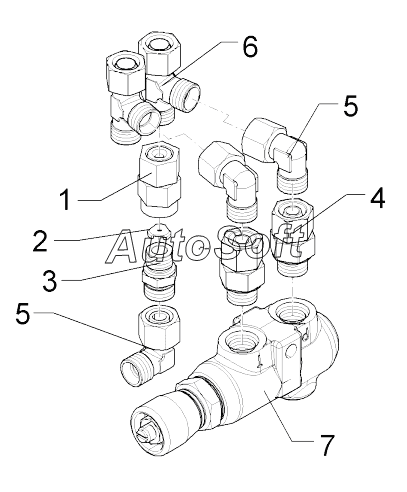 6
5
1
4
2
AutoSoft
3
5
7