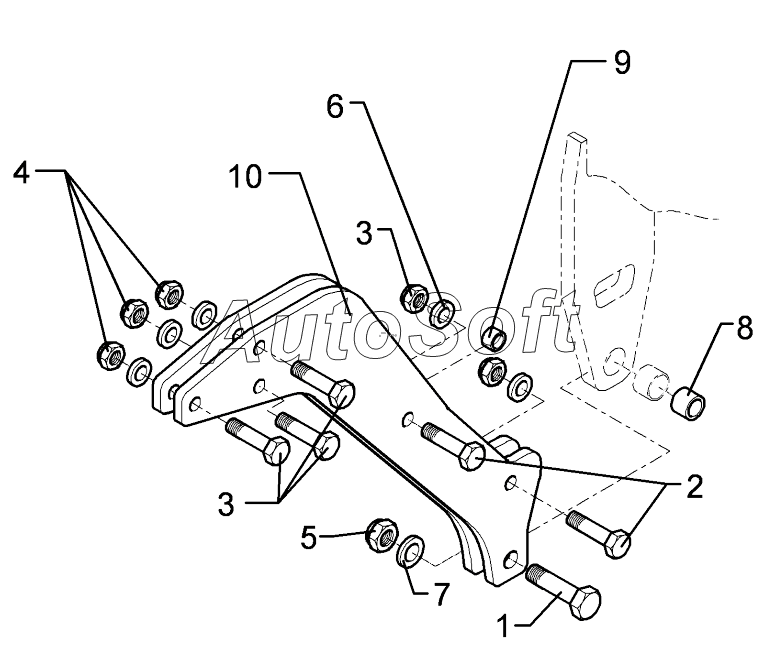 9
6
4
10
3
AutoSoft
8
3
2
5
7
1