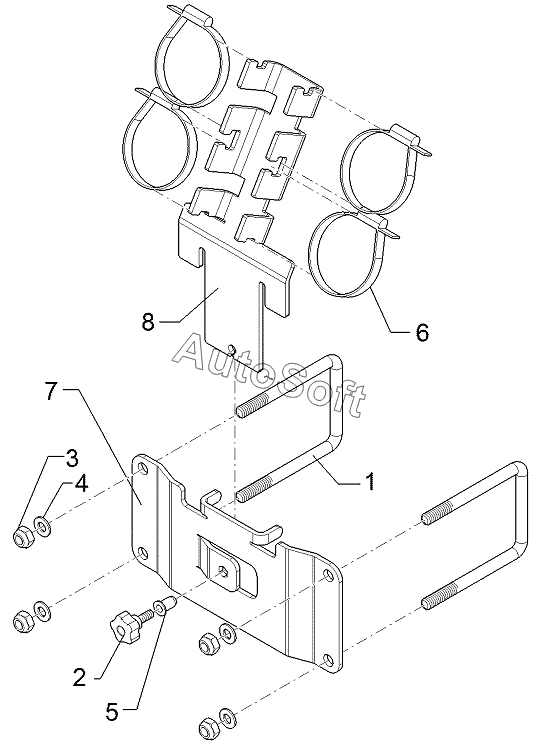 8
6
AutoSoft
7
3
4
1
2
5