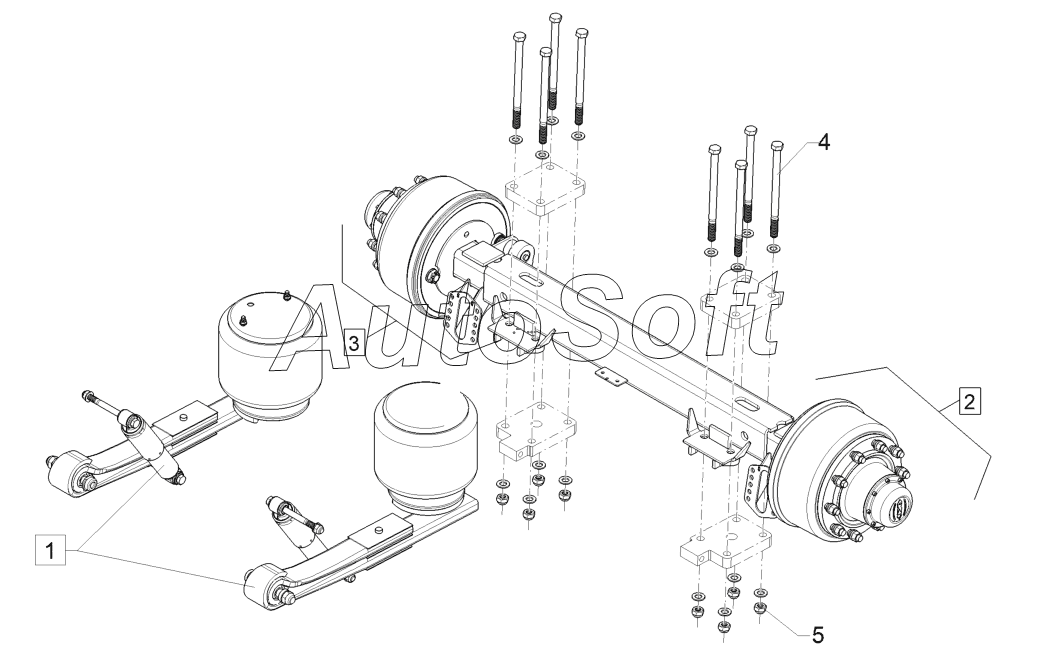 4
AutoSoft
3
2
1
5