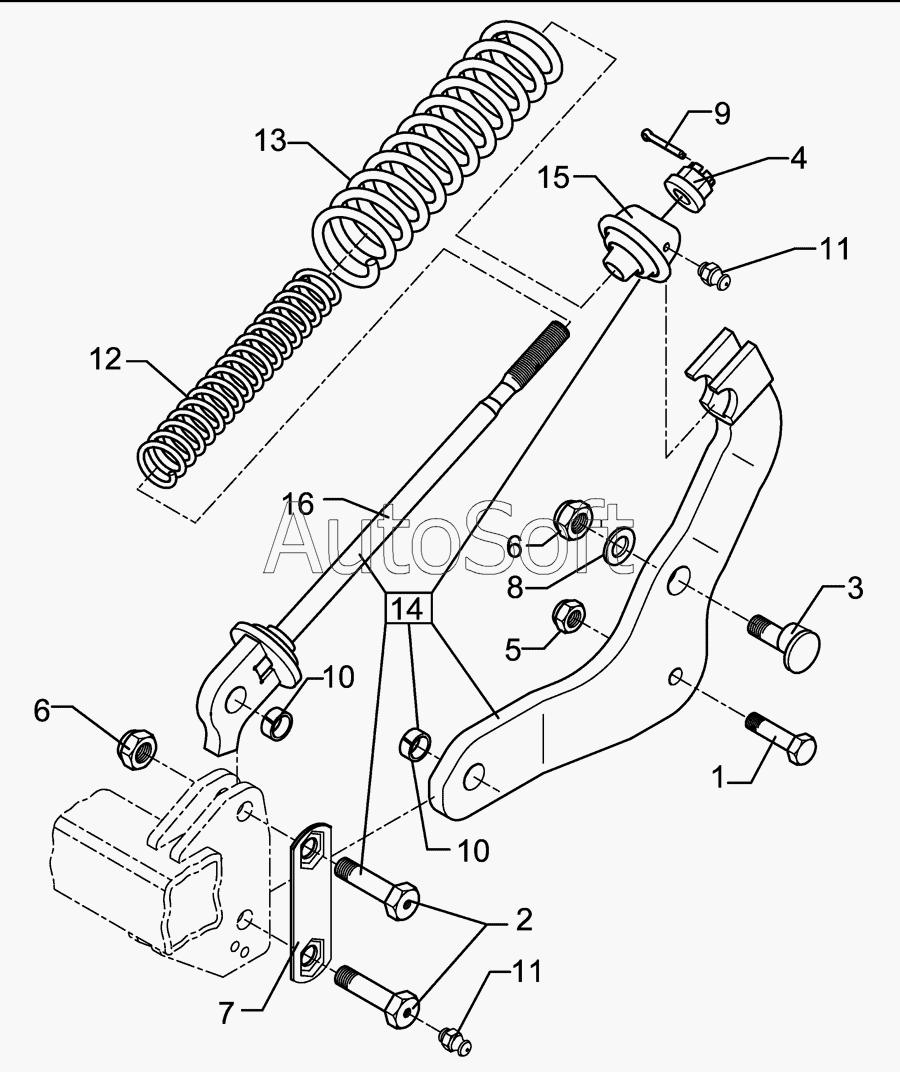 13
9
4
15
11
12
16
AutoSoft
6
8
3
14
5
10
6
1
10
2
7
11