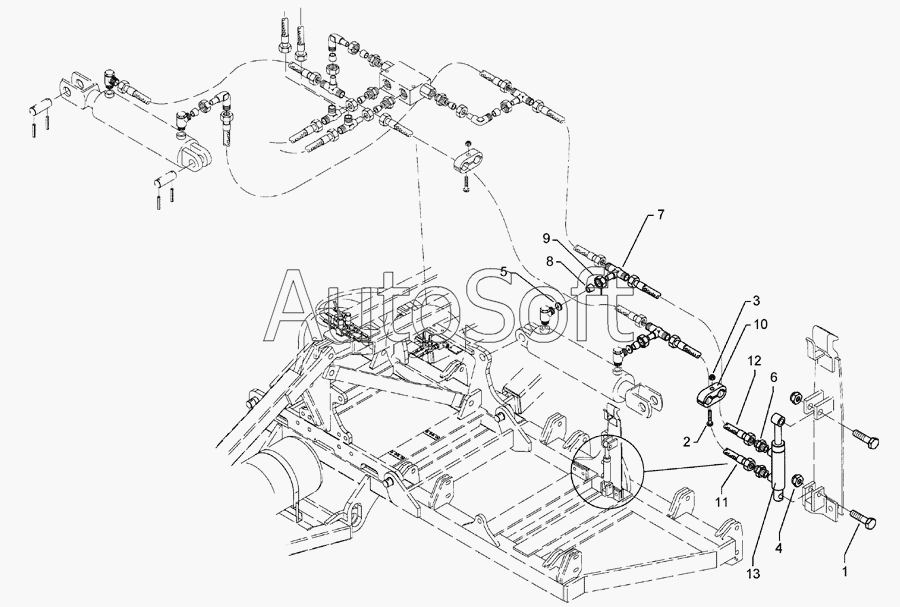 AutoSoft

7
9
8
5
3
10
12
6
2
11
4
13
1