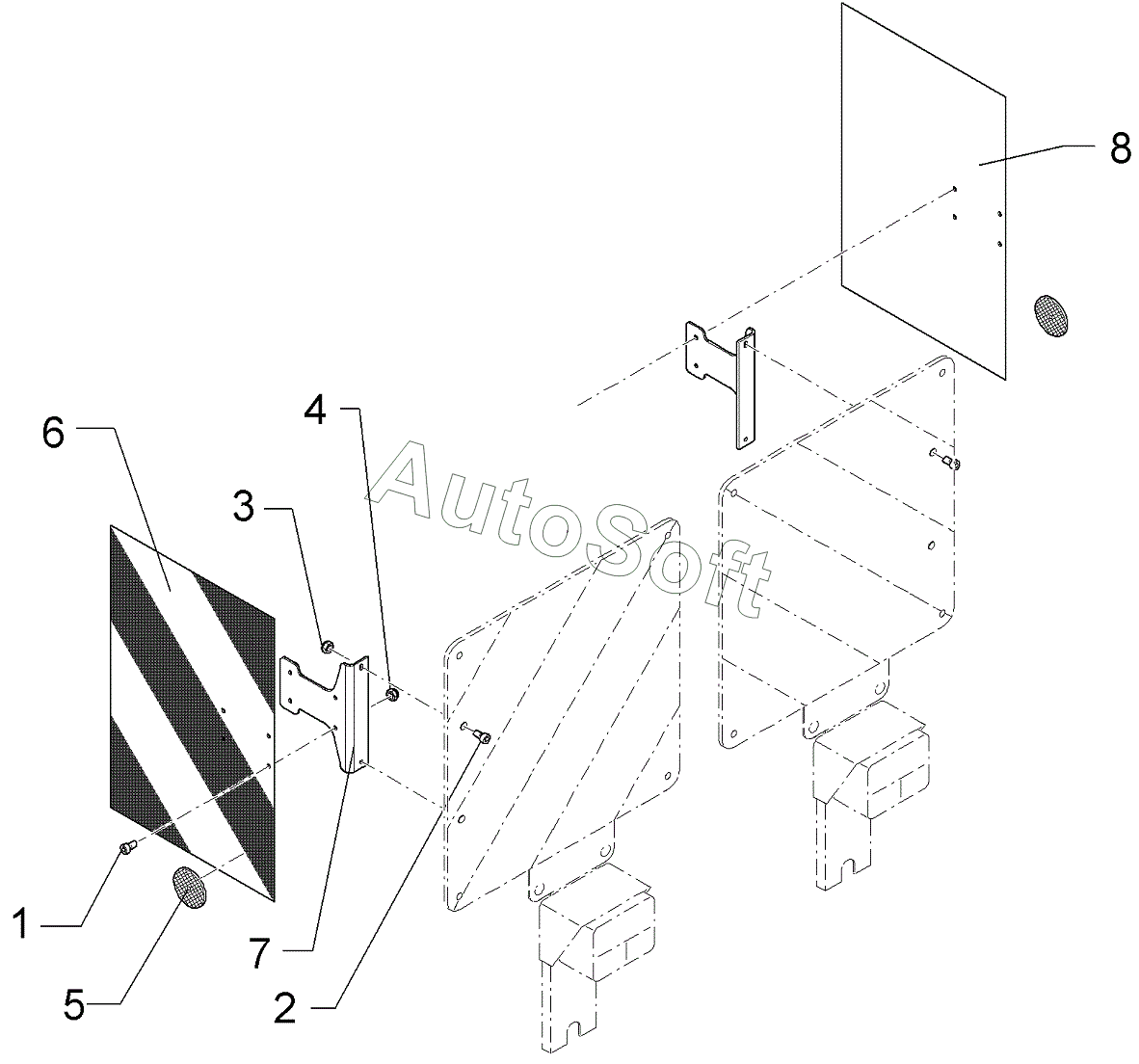 8
4
6
3
AutoSoft
1
7
5
2